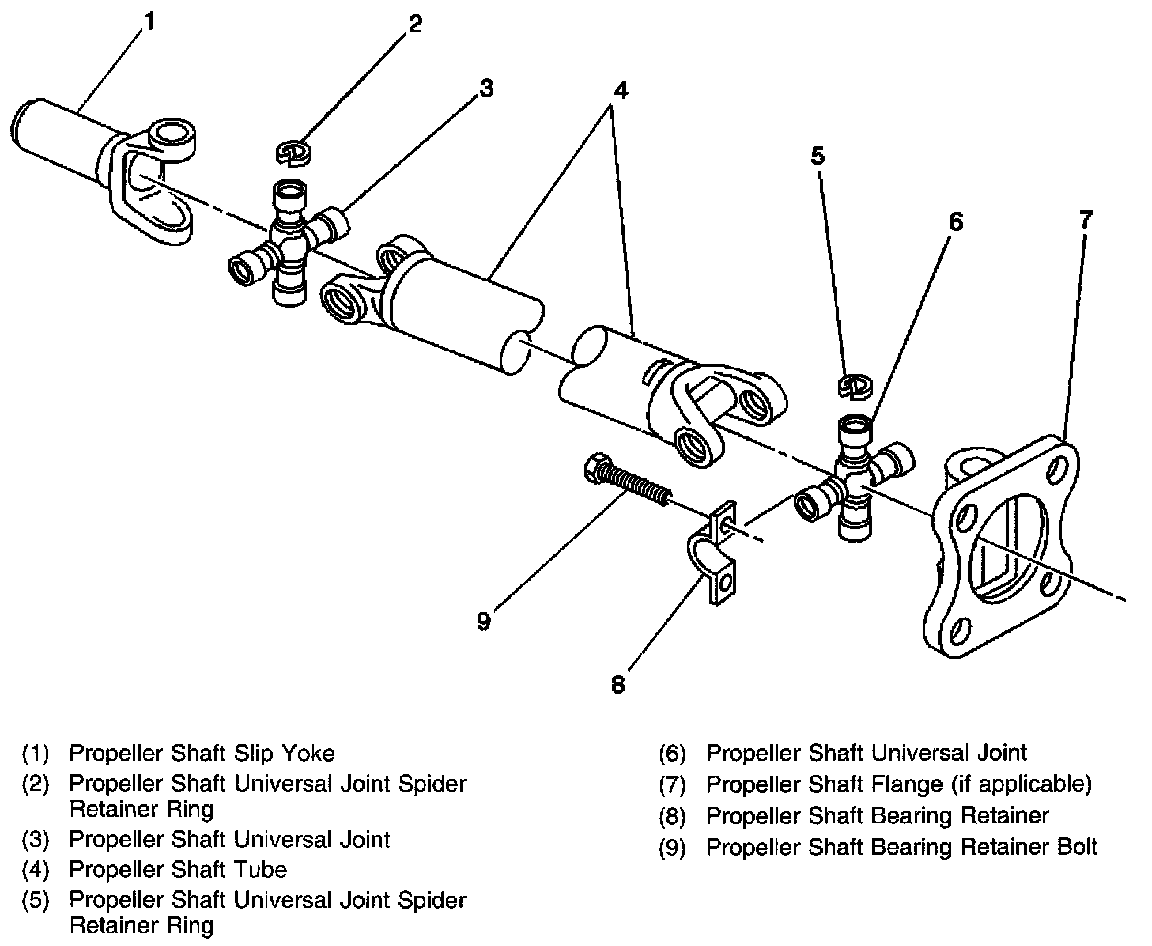 1
2
3
4
5
6
7
9
8

(1) Propeller Shaft Slip Yoke
(2) Propeller Shaft Universal Joint Spider Retainer Ring
(3) Propeller Shaft Universal Joint
(4) Propeller Shaft Tube
(5) Propeller Shaft Universal Joint Spider Retainer Ring

(6) Propeller Shaft Universal Joint
(7) Propeller Shaft Flange (if applicable)
(8) Propeller Shaft Bearing Retainer
(9) Propeller Shaft Bearing Retainer Bolt