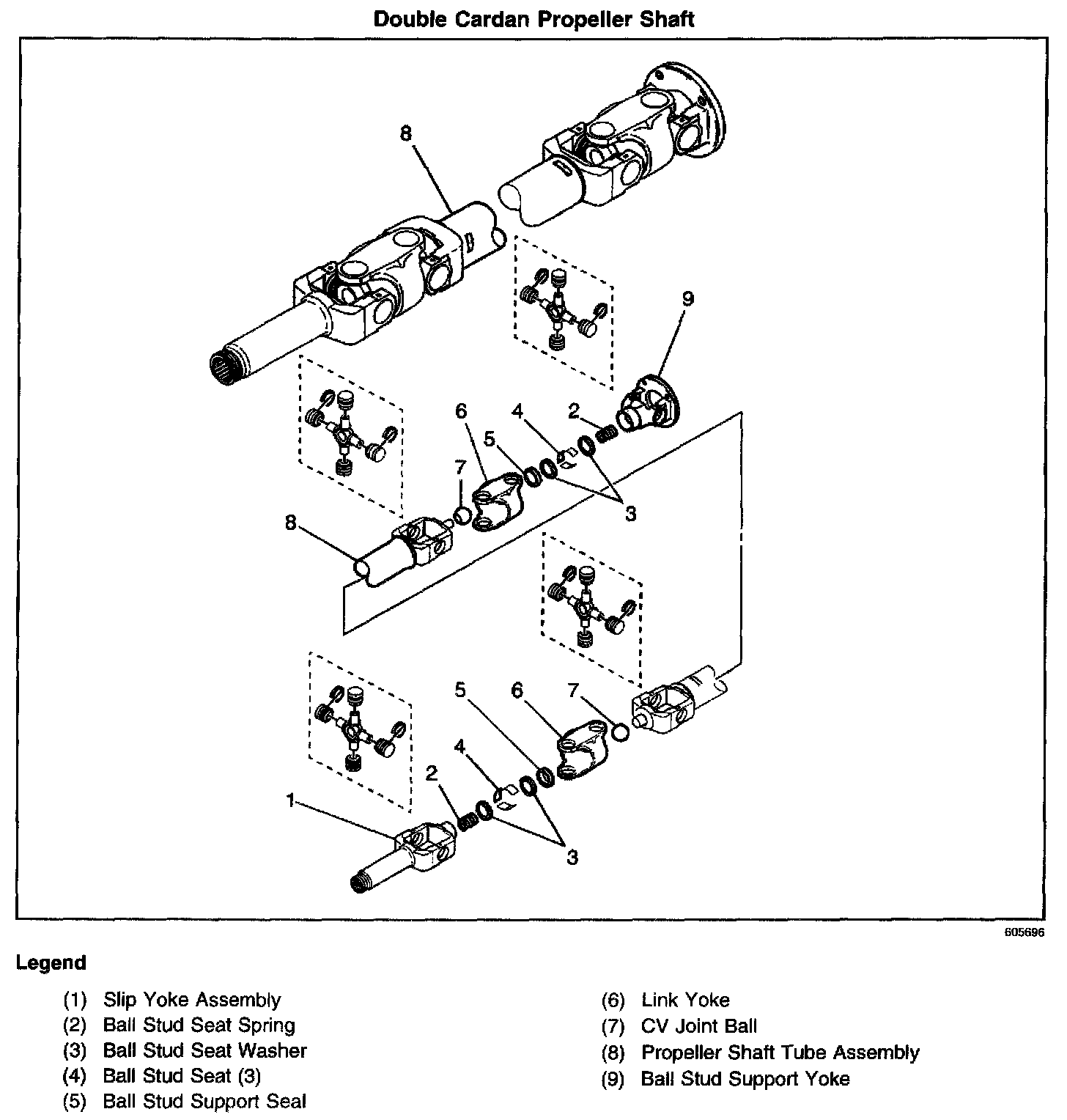 Double Cardan Propeller Shaft

8

9

6

4

2

5

7

3

8

5

6

7

4

2

1

3

605696

Legend

(1) Slip Yoke Assembly
(2) Ball Stud Seat Spring
(3) Ball Stud Seat Washer
(4) Ball Stud Seat (3)
(5) Ball Stud Support Seal

(6) Link Yoke
(7) CV Joint Ball
(8) Propeller Shaft Tube Assembly
(9) Ball Stud Support Yoke