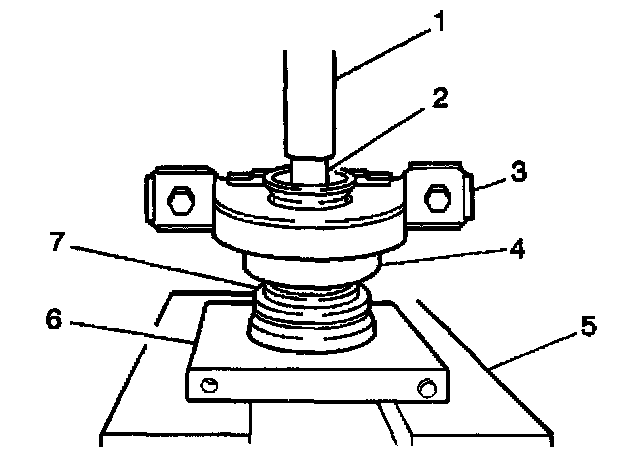 1
2
3
7
4
6
5