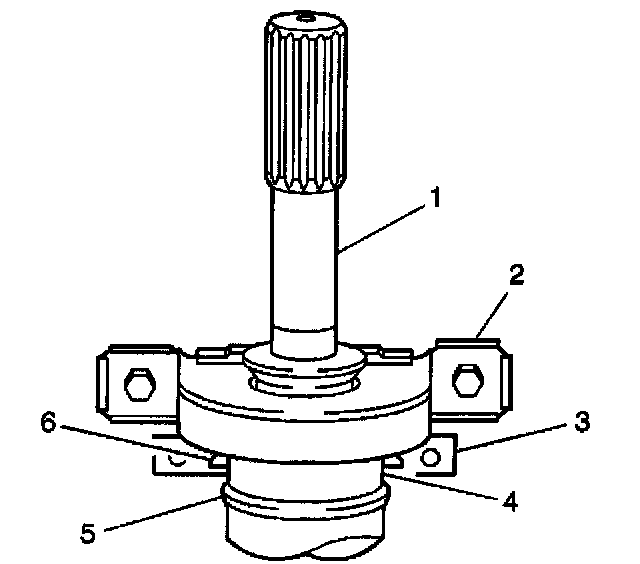 1
2
6
3
4
5