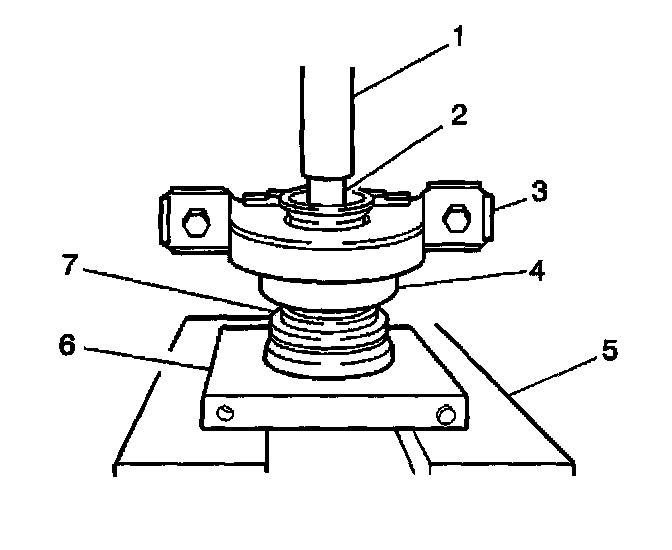 1
2
3
7
4
6
5