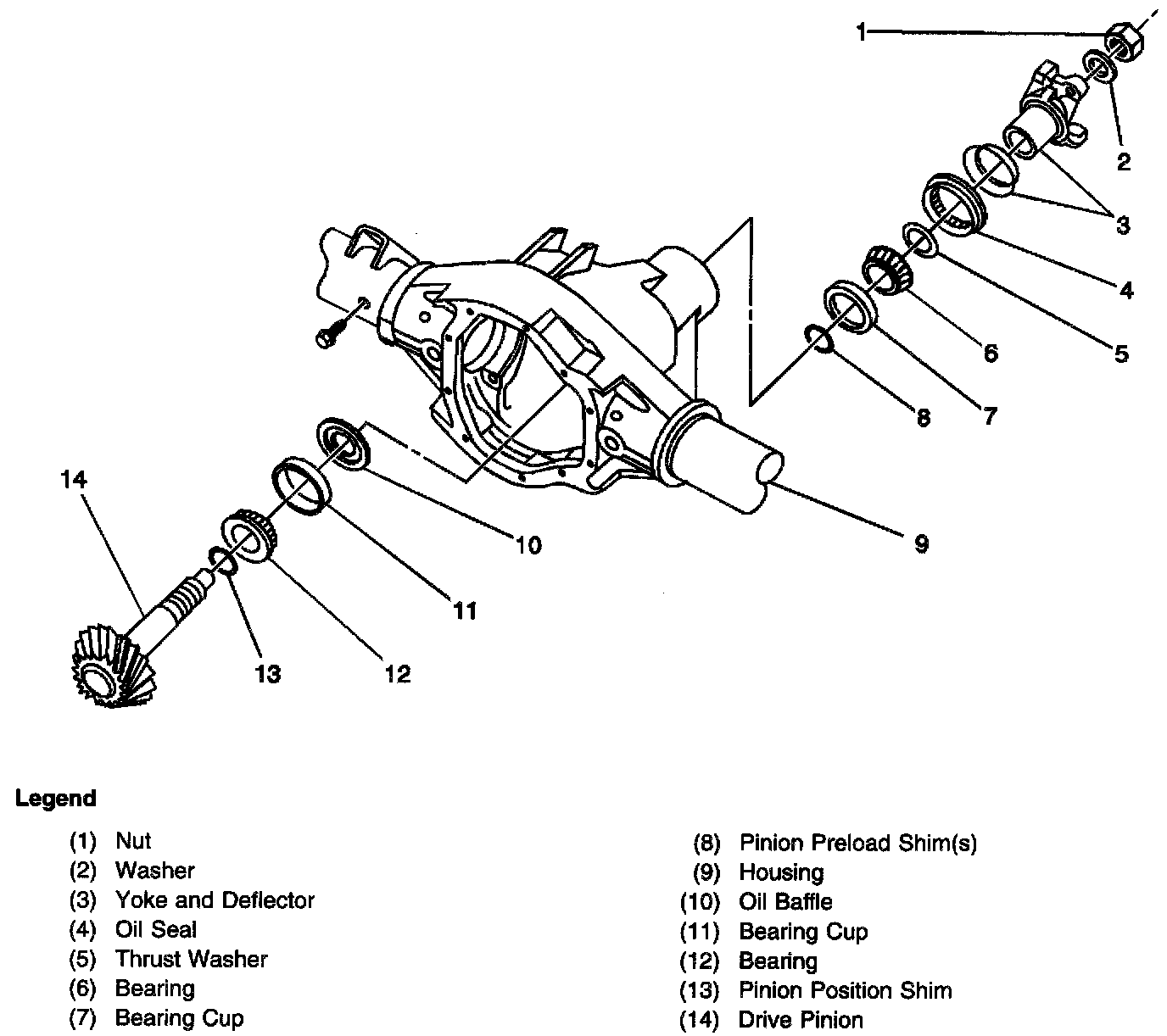 1
2
3
4
5
6
7
8
9
10
11
12
13
14

Legend

(1) Nut
(2) Washer
(3) Yoke and Deflector
(4) Oil Seal
(5) Thrust Washer
(6) Bearing
(7) Bearing Cup

(8) Pinion Preload Shim(s)
(9) Housing
(10) Oil Baffle
(11) Bearing Cup
(12) Bearing
(13) Pinion Position Shim
(14) Drive Pinion