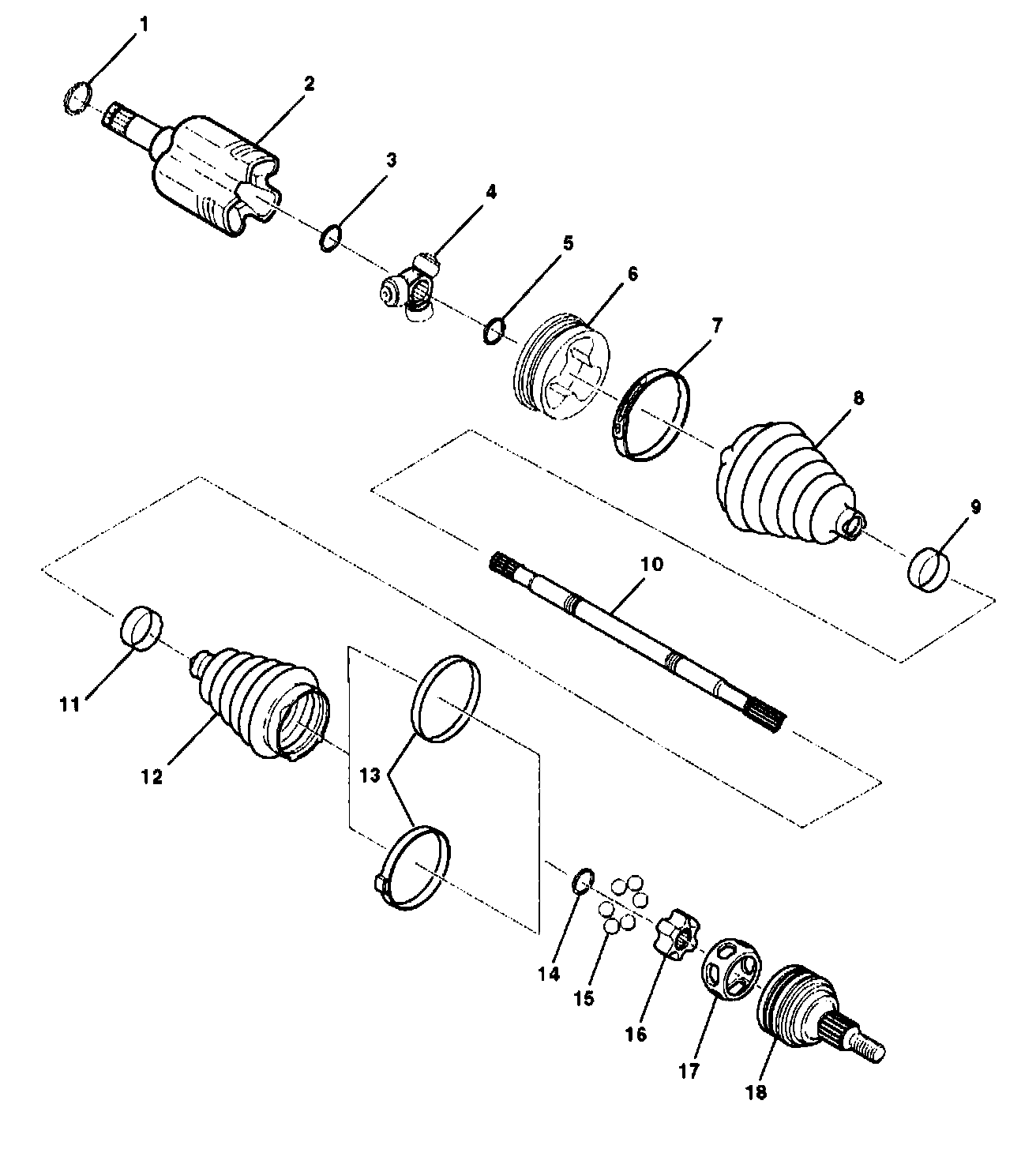 1
2
3
4
5
6
7
8
9
10
11
12
13
14
15
16
17
18