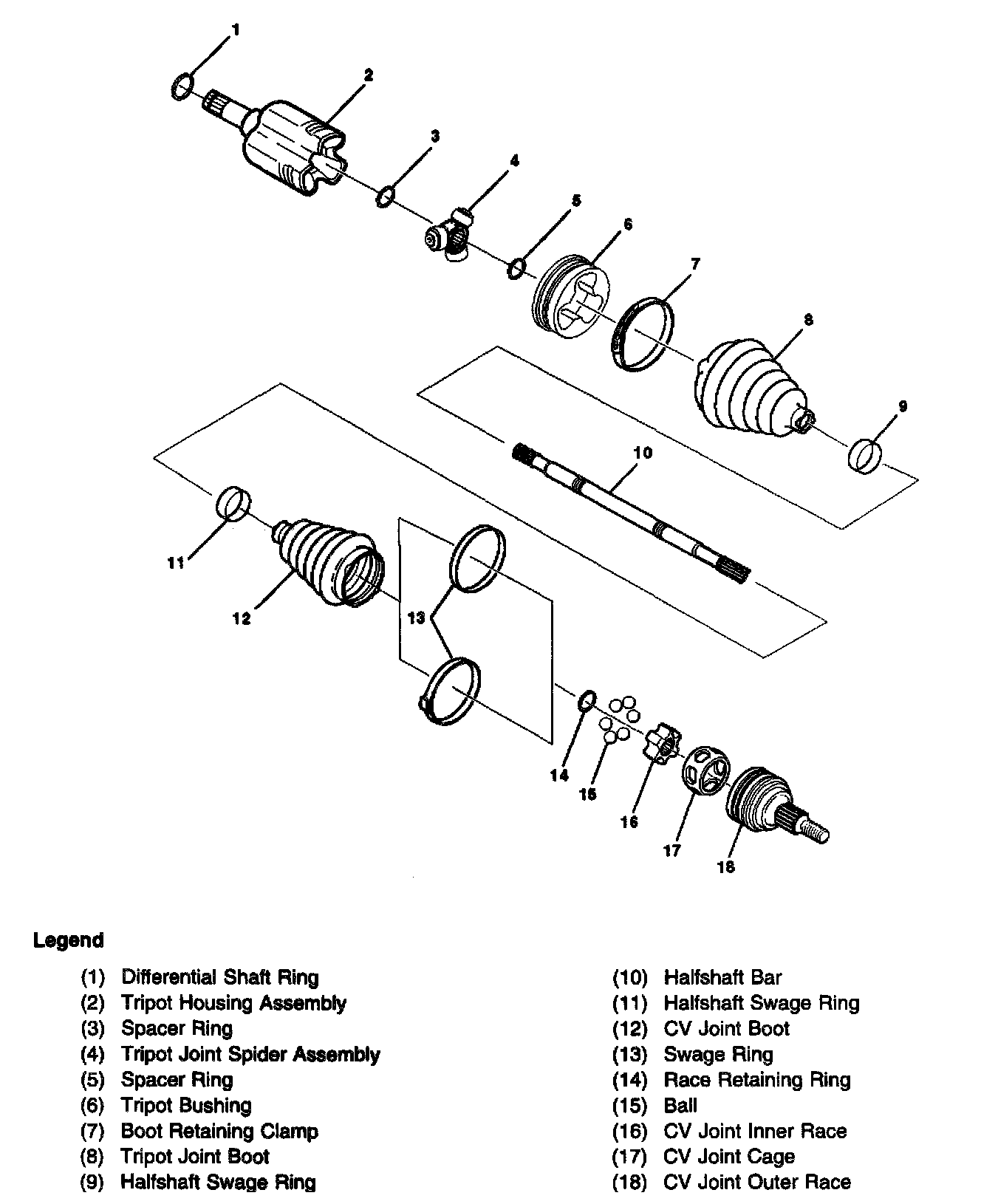 1
2
3
4
5
6
7
8
9
10
11
12
13
14
15
16
17
18

Legend

(1) Differential Shaft Ring
(2) Tripot Housing Assembly
(3) Spacer Ring
(4) Tripot Joint Spider Assembly
(5) Spacer Ring
(6) Tripot Bushing
(7) Boot Retaining Clamp
(8) Tripot Joint Boot
(9) Halfshaft Swage Ring

(10) Halfshaft Bar
(11) Halfshaft Swage Ring
(12) CV Joint Boot
(13) Swage Ring
(14) Race Retaining Ring
(15) Ball
(16) CV Joint Inner Race
(17) CV Joint Cage
(18) CV Joint Outer Race