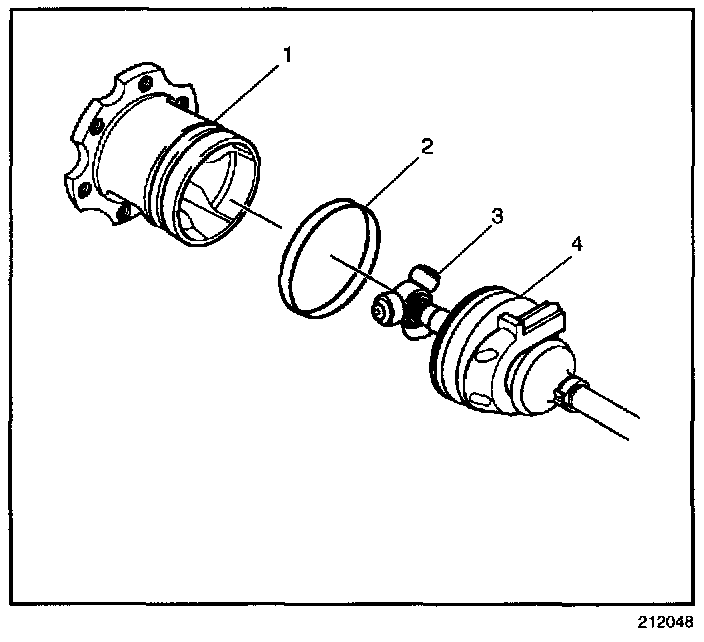 1
2
3
4
212048