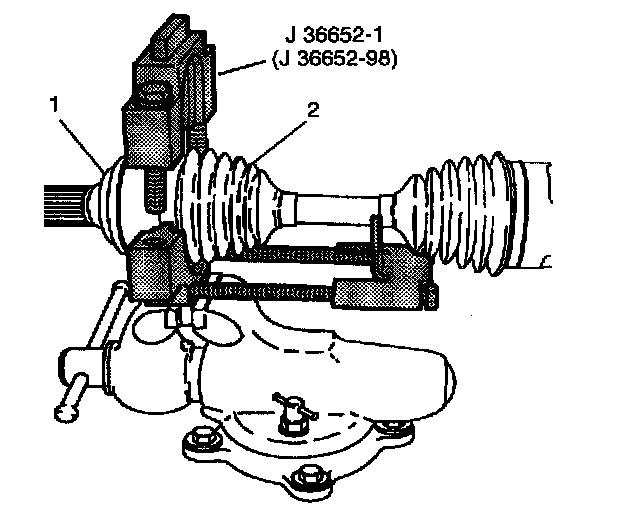 J 36652-1
(J 36652-98)

1

2