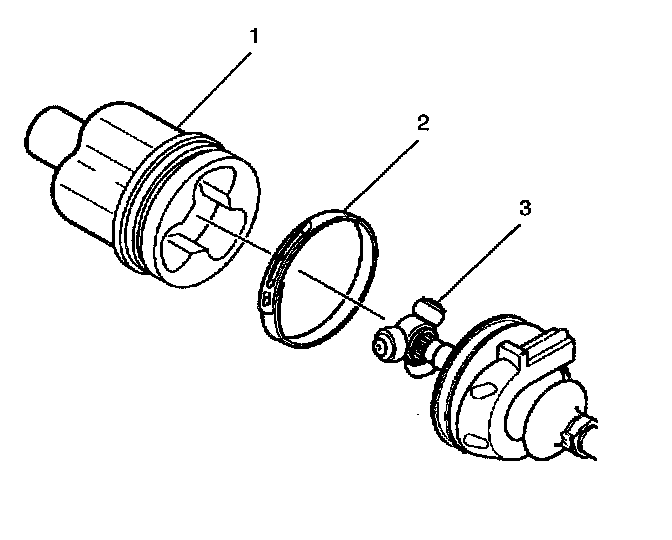 1
2
3