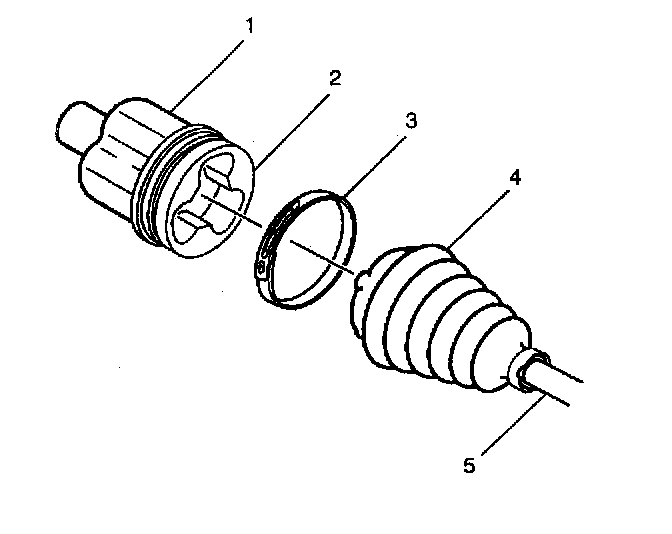 1
2
3
4
5