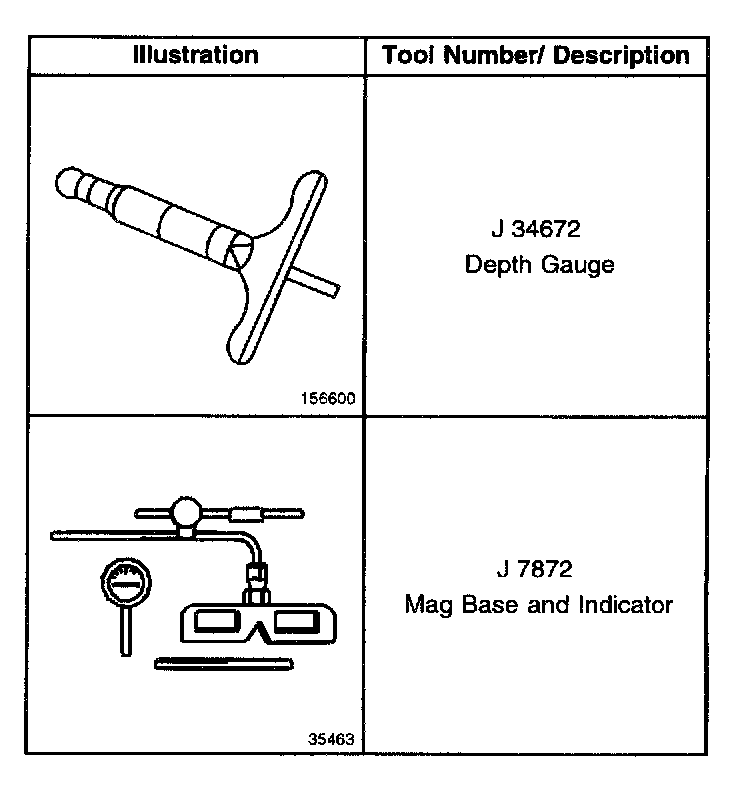 | Illustration | Tool Number/ Description |
|---|---|
| 156600 | J 34672 Depth Gauge |
| 35463 | J 7872 Mag Base and Indicator |