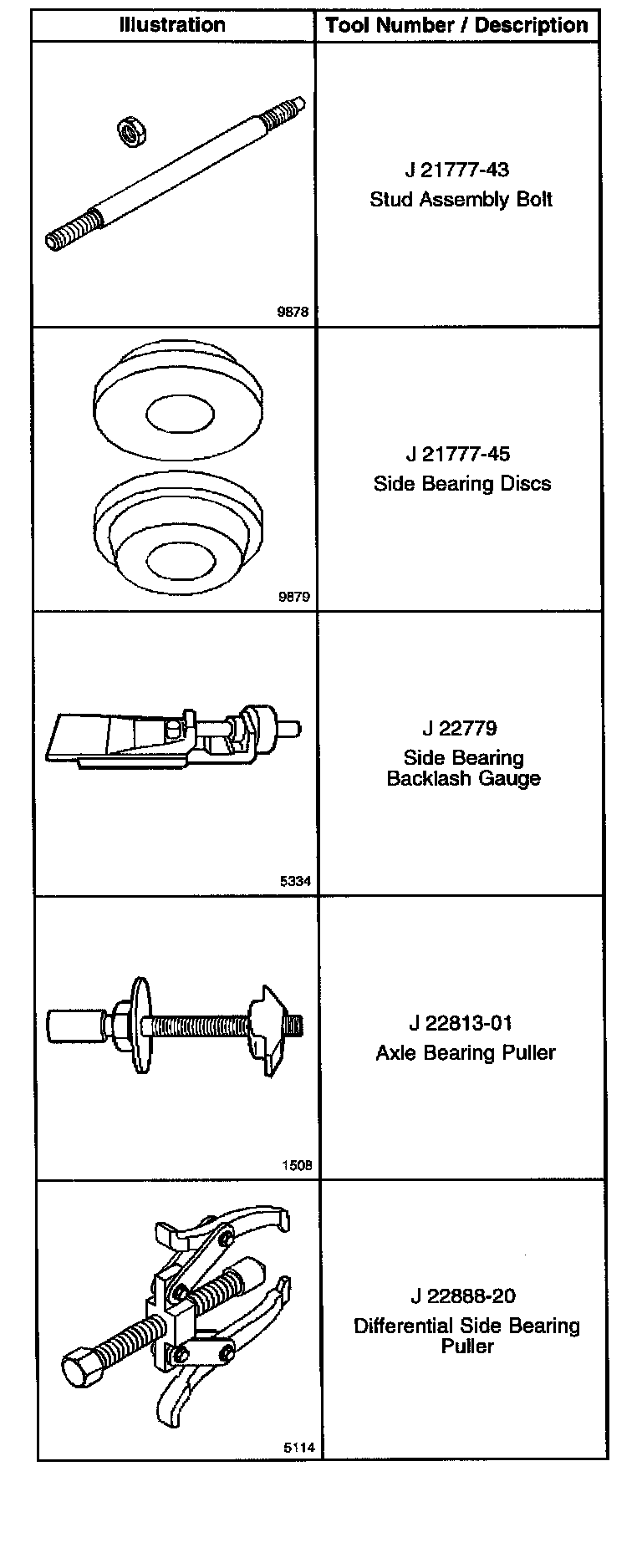 | Illustration | Tool Number / Description |
|---|---|
| 9878 | J 21777-43 Stud Assembly Bolt |
| 9879 | J 21777-45 Side Bearing Discs |
| 5334 | J 22779 Side Bearing Backlash Gauge |
| 1508 | J 22813-01 Axle Bearing Puller |
| 5114 | J 22888-20 Differential Side Bearing Puller |