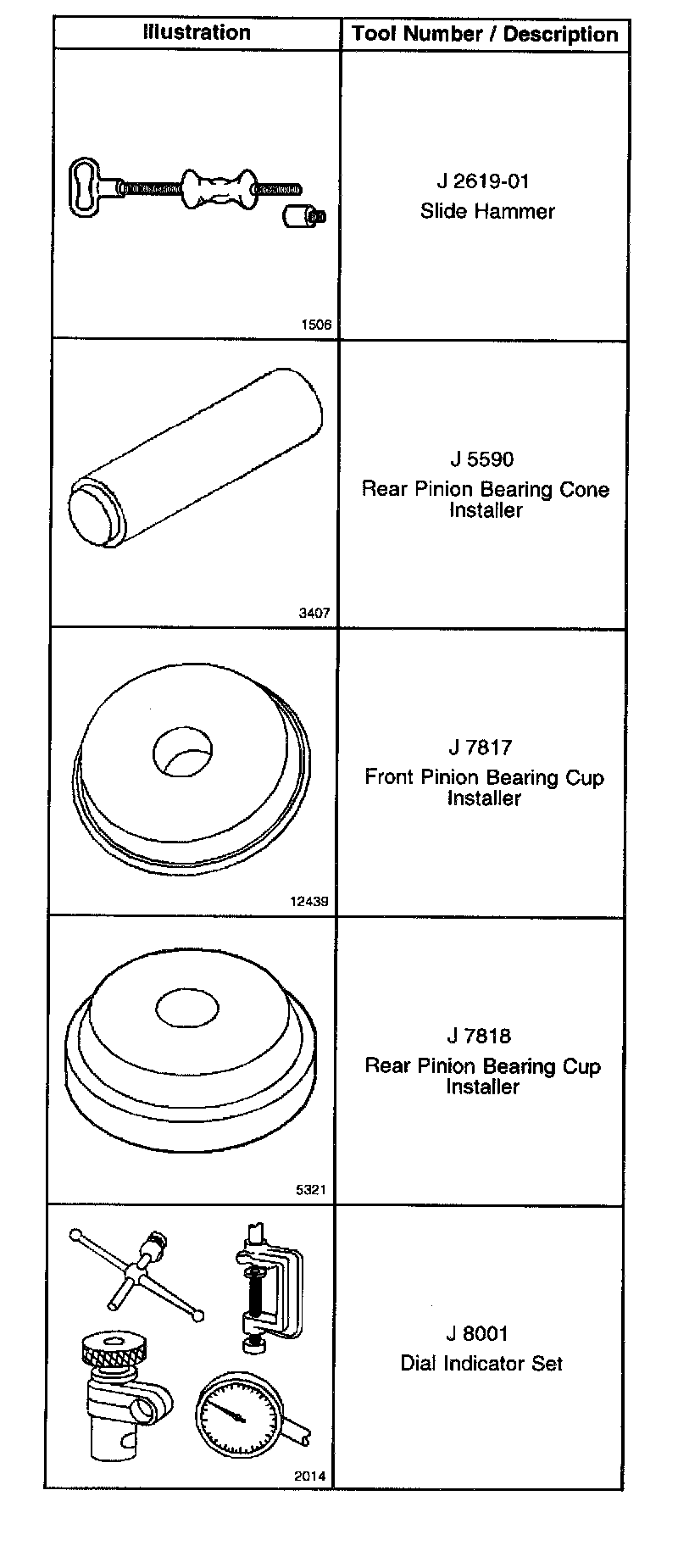 | Illustration | Tool Number / Description |
|---|---|
| 1506 | J 2619-01 Slide Hammer |
| 3407 | J 5590 Rear Pinion Bearing Cone Installer |
| 12439 | J 7817 Front Pinion Bearing Cup Installer |
| 5321 | J 7818 Rear Pinion Bearing Cup Installer |
| 2014 | J 8001 Dial Indicator Set |