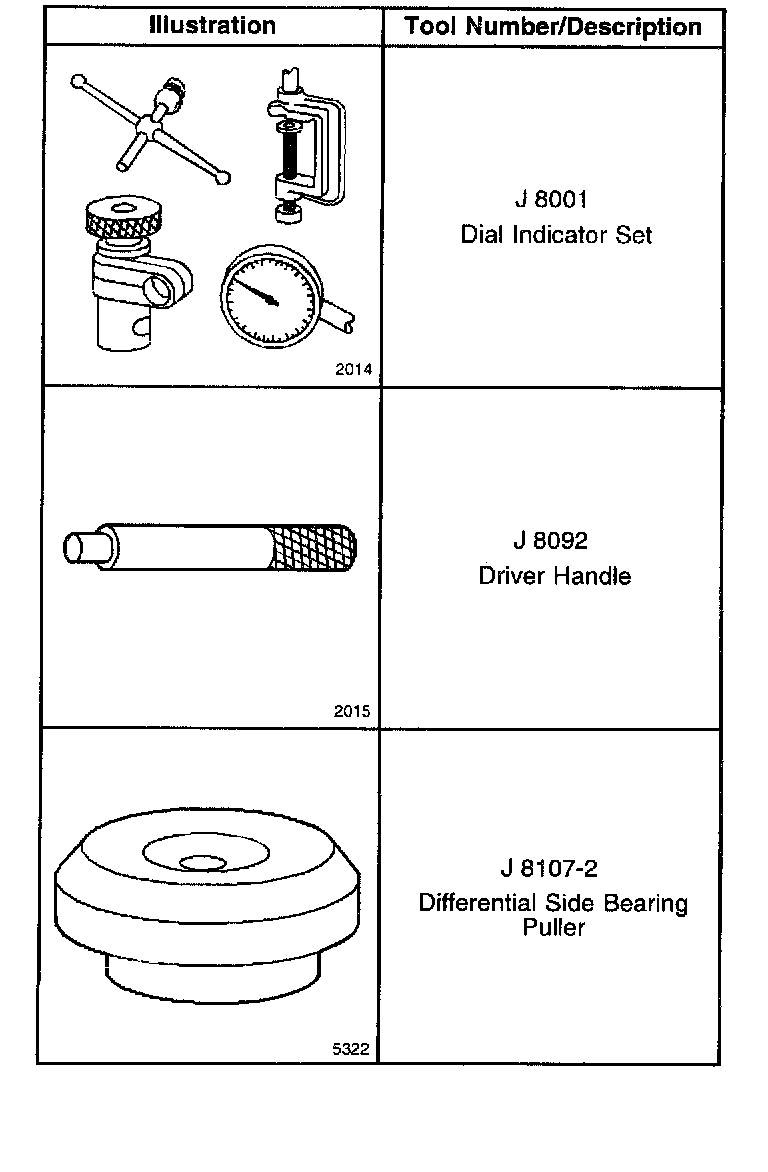 | Illustration | Tool Number/Description |
|---|---|
| 2014 | J 8001 Dial Indicator Set |
| 2015 | J 8092 Driver Handle |
| 5322 | J 8107-2 Differential Side Bearing Puller |