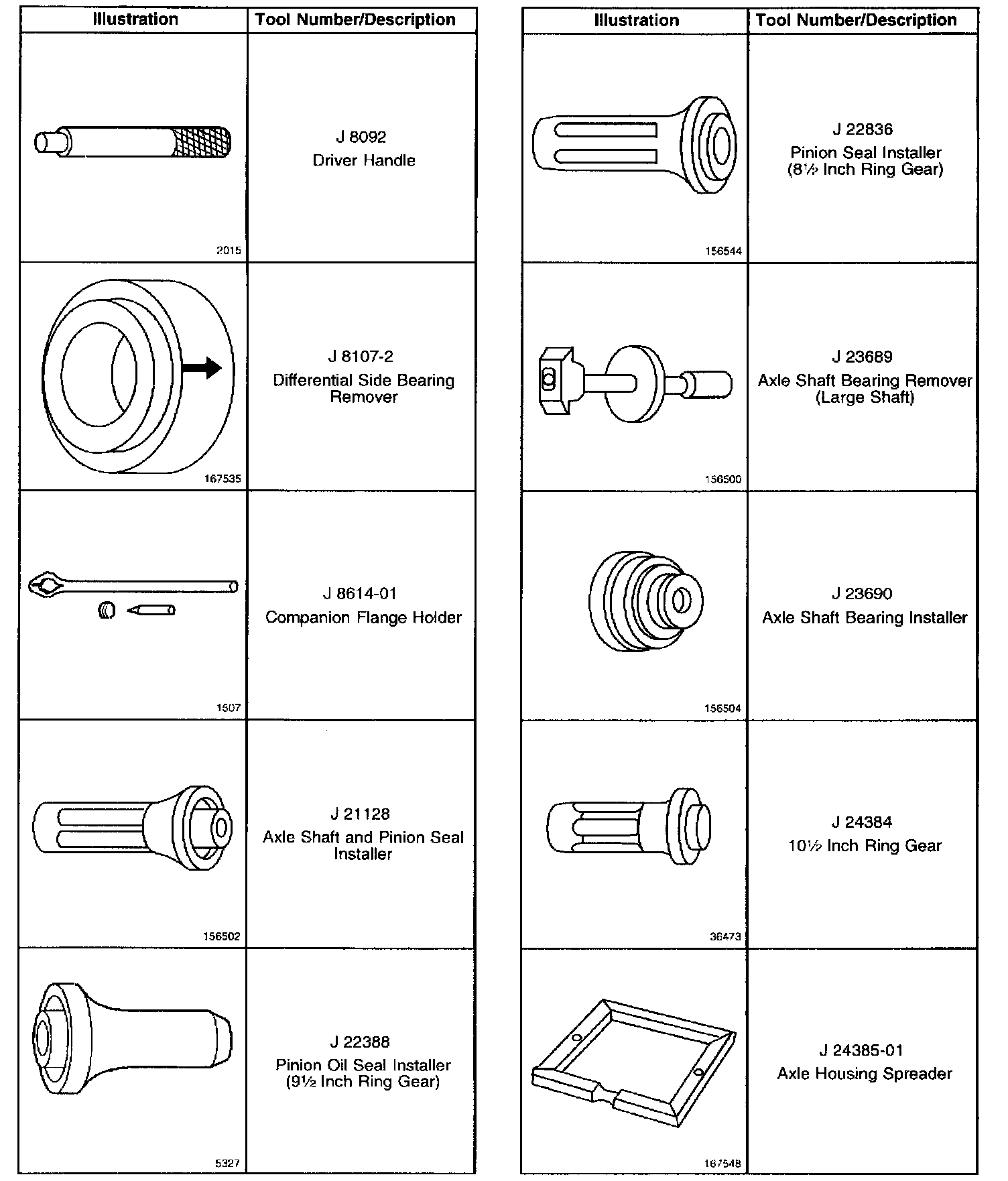 | Illustration | Tool Number/Description |
|---|---|
| 2015 | J 8092 Driver Handle |
| 167535 | J 8107-2 Differential Side Bearing Remover |
| 1507 | J 8614-01 Companion Flange Holder |
| 156502 | J 21128 Axle Shaft and Pinion Seal Installer |
| 5327 | J 22388 Pinion Oil Seal Installer (9½ Inch Ring Gear) |

| Illustration | Tool Number/Description |
|---|---|
| 156544 | J 22836 Pinion Seal Installer (8½ Inch Ring Gear) |
| 156500 | J 23689 Axle Shaft Bearing Remover (Large Shaft) |
| 156504 | J 23690 Axle Shaft Bearing Installer |
| 36473 | J 24384 10½ Inch Ring Gear |
| 167548 | J 24385-01 Axle Housing Spreader |