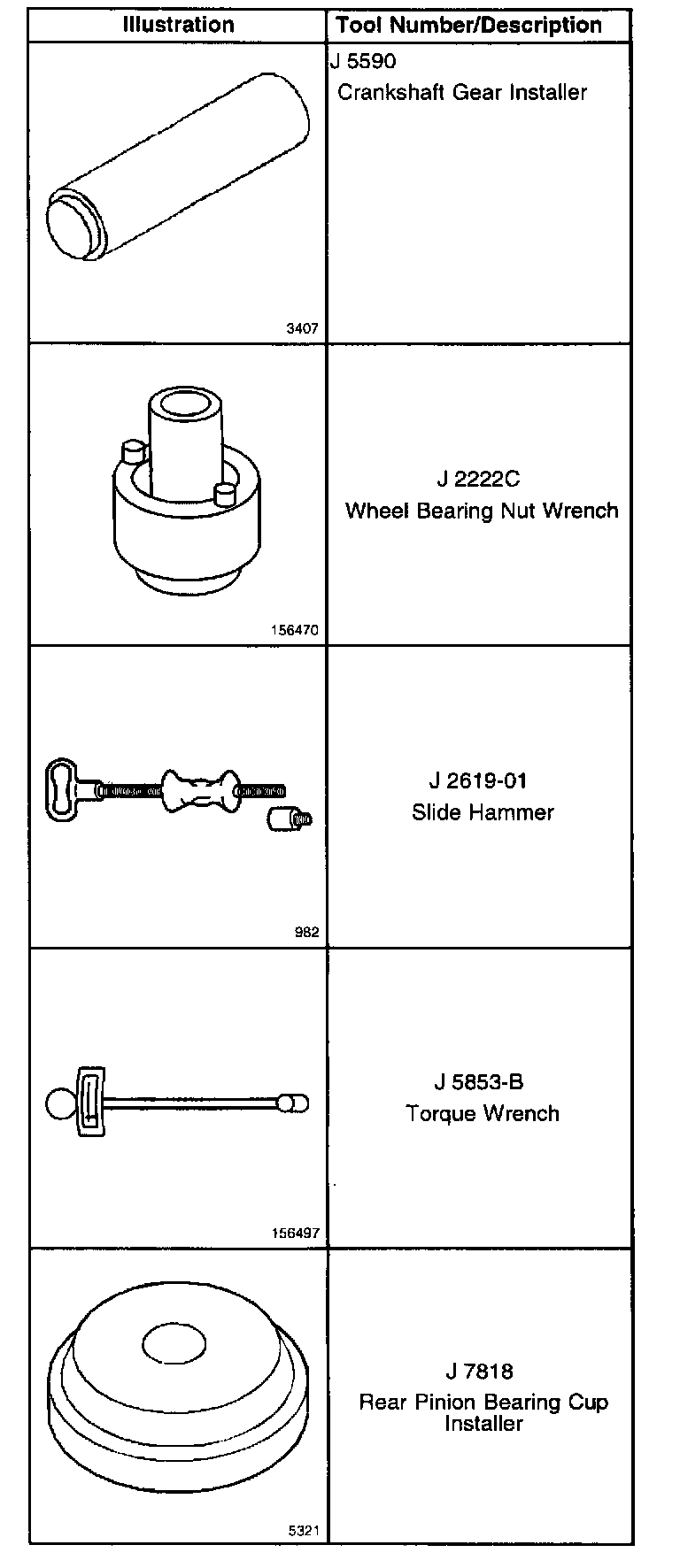 | Illustration | Tool Number/Description |
|---|---|
| 3407 | J 5590 Crankshaft Gear Installer |
| 156470 | J 2222C Wheel Bearing Nut Wrench |
| 982 | J 2619-01 Slide Hammer |
| 156497 | J 5853-B Torque Wrench |
| 5321 | J 7818 Rear Pinion Bearing Cup Installer |