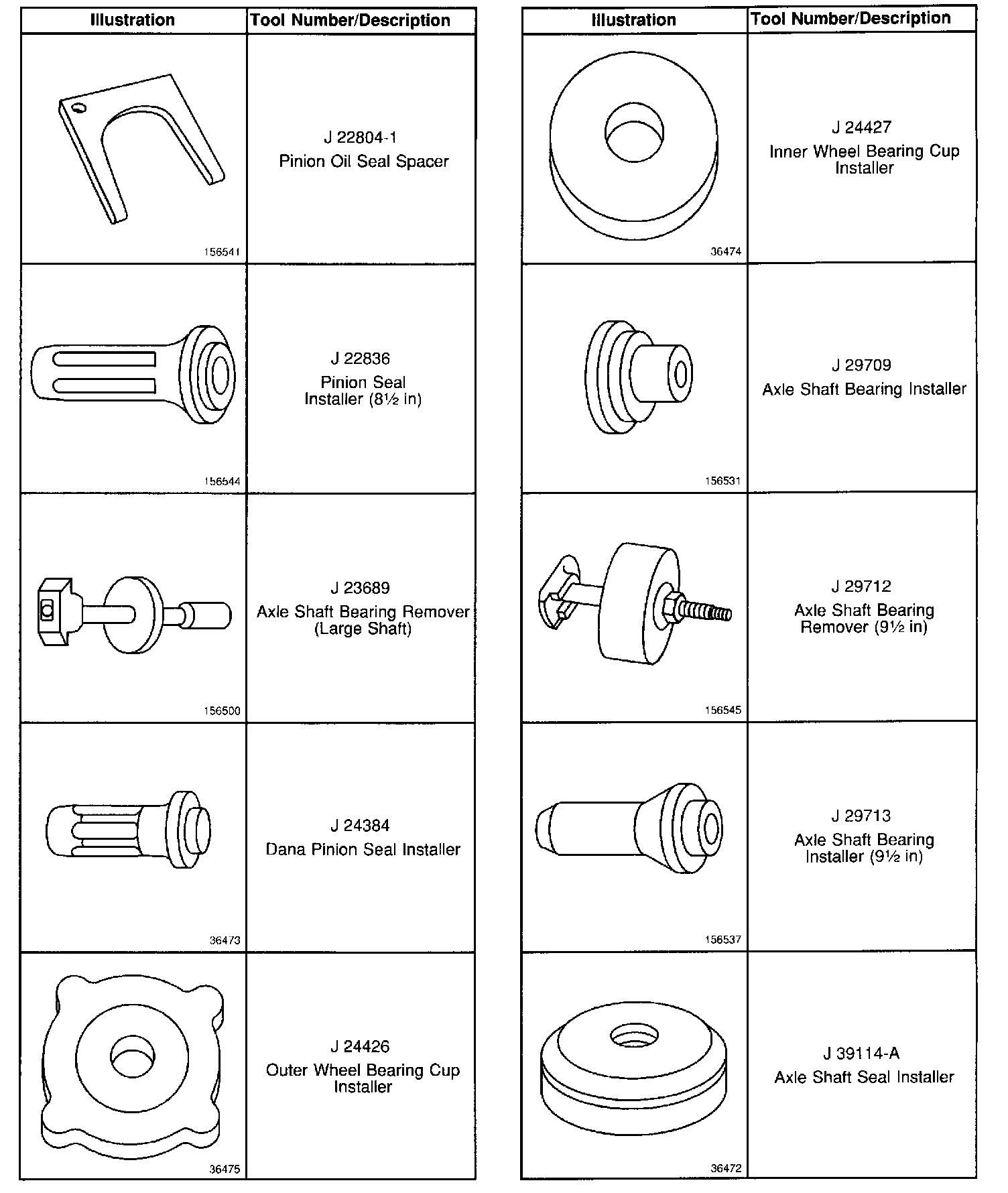 | Illustration | Tool Number/Description |
|---|---|
| 156541 | J 22804-1 Pinion Oil Seal Spacer |
| 156544 | J 22836 Pinion Seal Installer (8½ in) |
| 156500 | J 23689 Axle Shaft Bearing Remover (Large Shaft) |
| 36473 | J 24384 Dana Pinion Seal Installer |
| 36475 | J 24426 Outer Wheel Bearing Cup Installer |

| Illustration | Tool Number/Description |
|---|---|
| 36474 | J 24427 Inner Wheel Bearing Cup Installer |
| 156531 | J 29709 Axle Shaft Bearing Installer |
| 156545 | J 29712 Axle Shaft Bearing Remover (9½ in) |
| 156537 | J 29713 Axle Shaft Bearing Installer (9½ in) |
| 36472 | J 39114-A Axle Shaft Seal Installer |