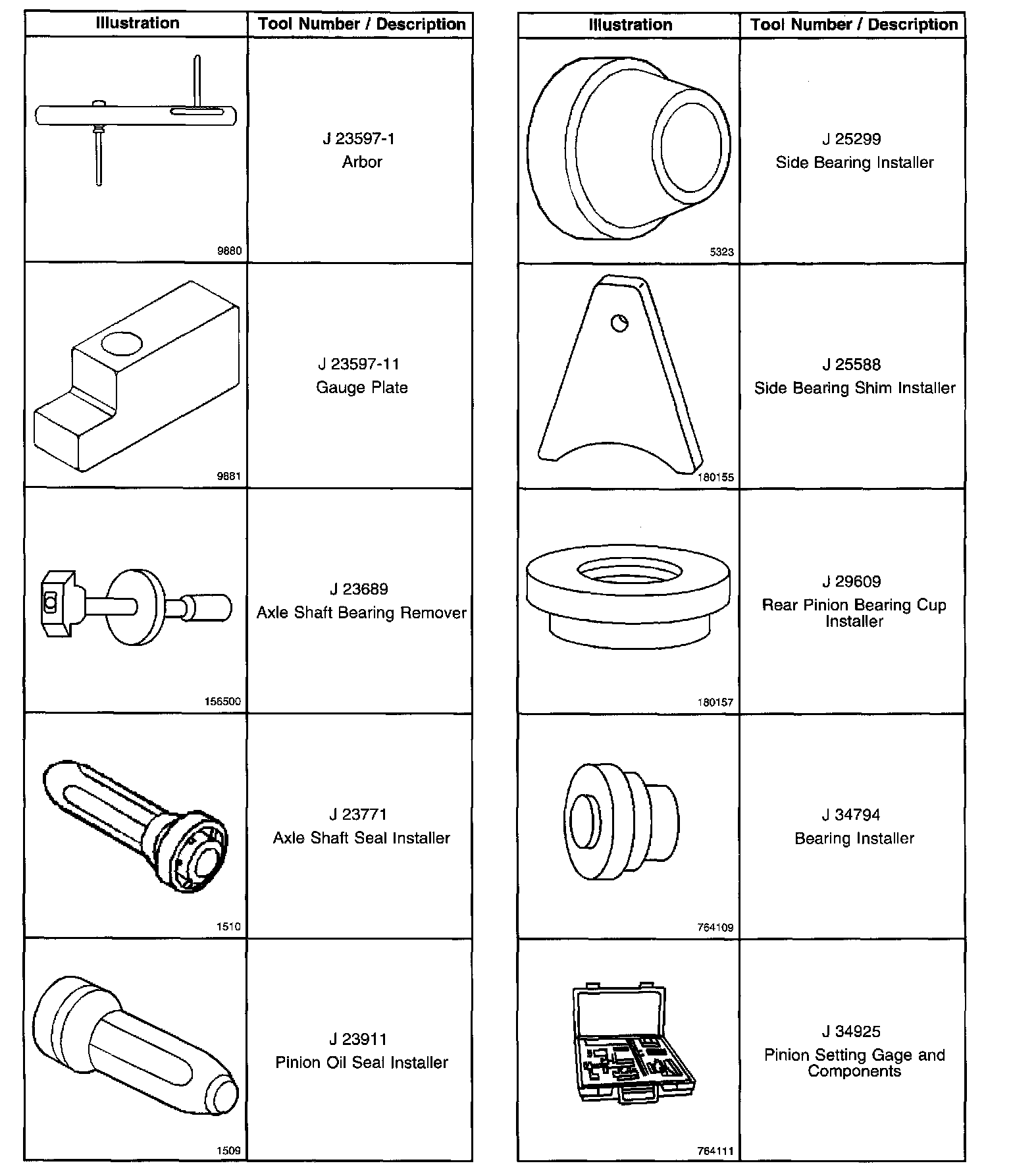 | Illustration | Tool Number / Description |
|---|---|
| 9880 | J 23597-1 Arbor |
| 9881 | J 23597-11 Gauge Plate |
| 156500 | J 23689 Axle Shaft Bearing Remover |
| 1510 | J 23771 Axle Shaft Seal Installer |
| 1509 | J 23911 Pinion Oil Seal Installer |

| Illustration | Tool Number / Description |
|---|---|
| 5323 | J 25299 Side Bearing Installer |
| 180155 | J 25588 Side Bearing Shim Installer |
| 180157 | J 29609 Rear Pinion Bearing Cup Installer |
| 764109 | J 34794 Bearing Installer |
| 764111 | J 34925 Pinion Setting Gage and Components |