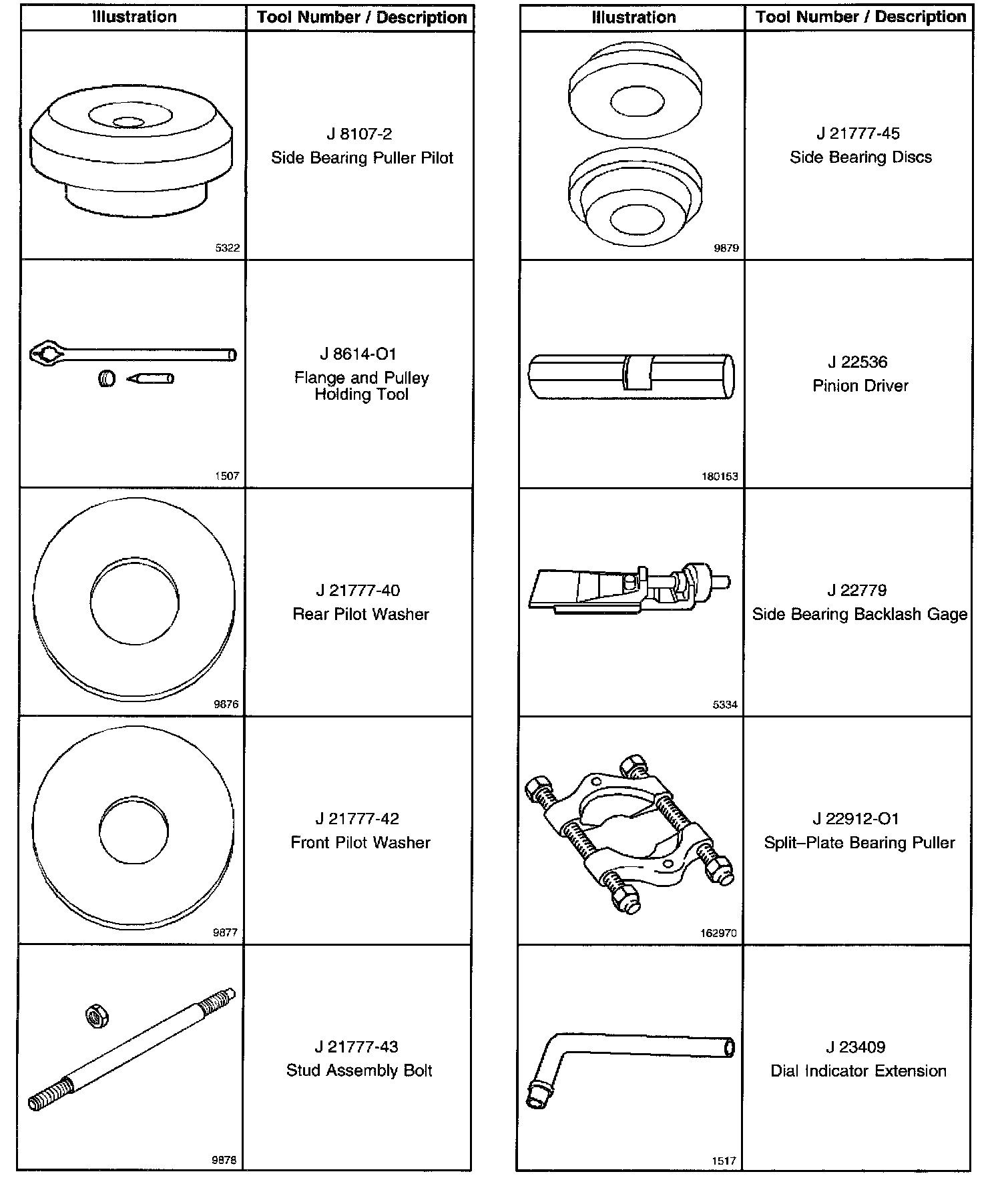 | Illustration | Tool Number / Description |
|---|---|
| 5322 | J 8107-2 Side Bearing Puller Pilot |
| 1507 | J 8614-O1 Flange and Pulley Holding Tool |
| 9876 | J 21777-40 Rear Pilot Washer |
| 9877 | J 21777-42 Front Pilot Washer |
| 9878 | J 21777-43 Stud Assembly Bolt |

| Illustration | Tool Number / Description |
|---|---|
| 9879 | J 21777-45 Side Bearing Discs |
| 180153 | J 22536 Pinion Driver |
| 5334 | J 22779 Side Bearing Backlash Gage |
| 162970 | J 22912-O1 Split–Plate Bearing Puller |
| 1517 | J 23409 Dial Indicator Extension |