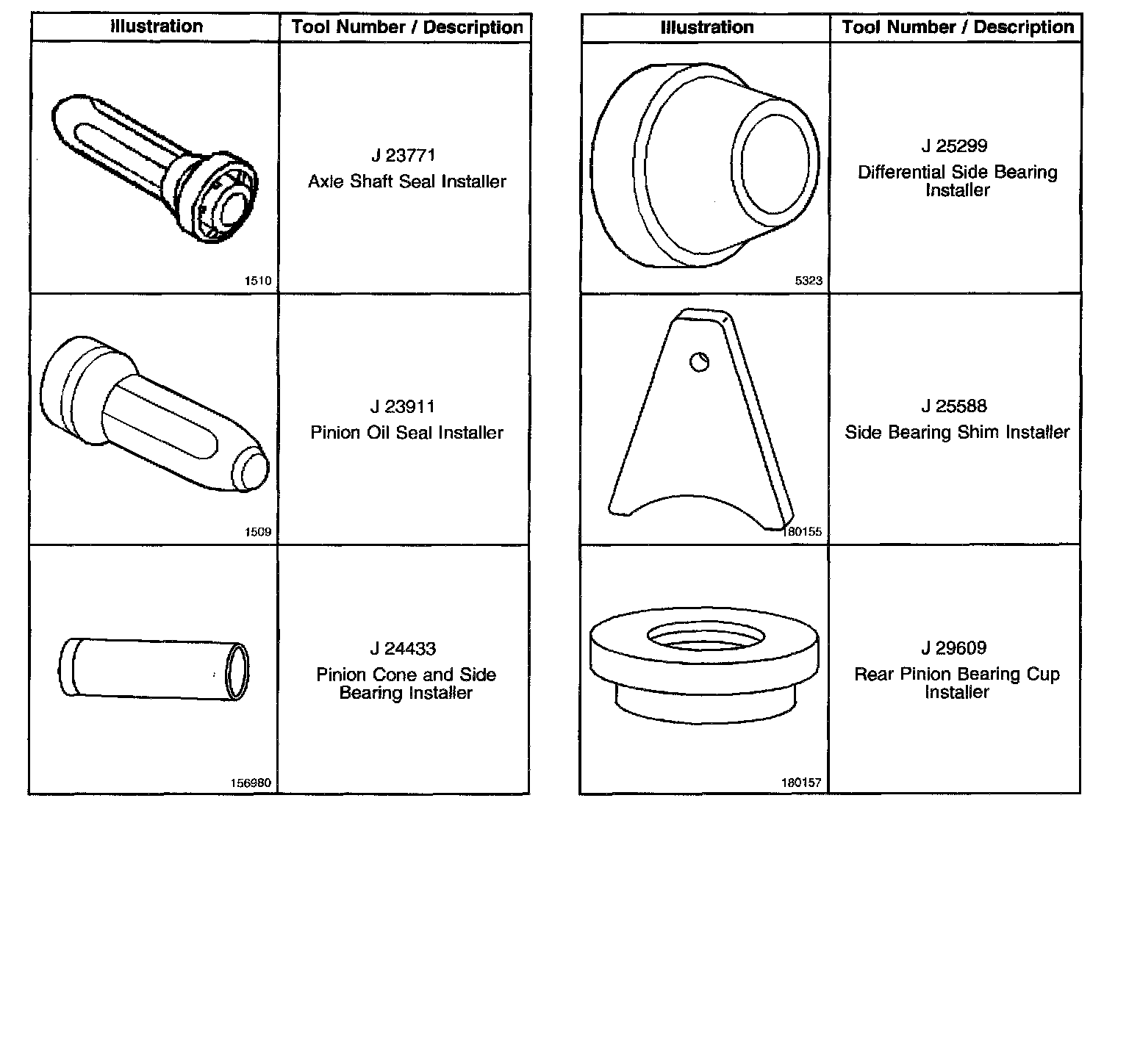 | Illustration | Tool Number / Description |
|---|---|
| 1510 | J 23771 Axle Shaft Seal Installer |
| 1509 | J 23911 Pinion Oil Seal Installer |
| 156980 | J 24433 Pinion Cone and Side Bearing Installer |

| Illustration | Tool Number / Description |
|---|---|
| 5323 | J 25299 Differential Side Bearing Installer |
| 180155 | J 25588 Side Bearing Shim Installer |
| 180157 | J 29609 Rear Pinion Bearing Cup Installer |