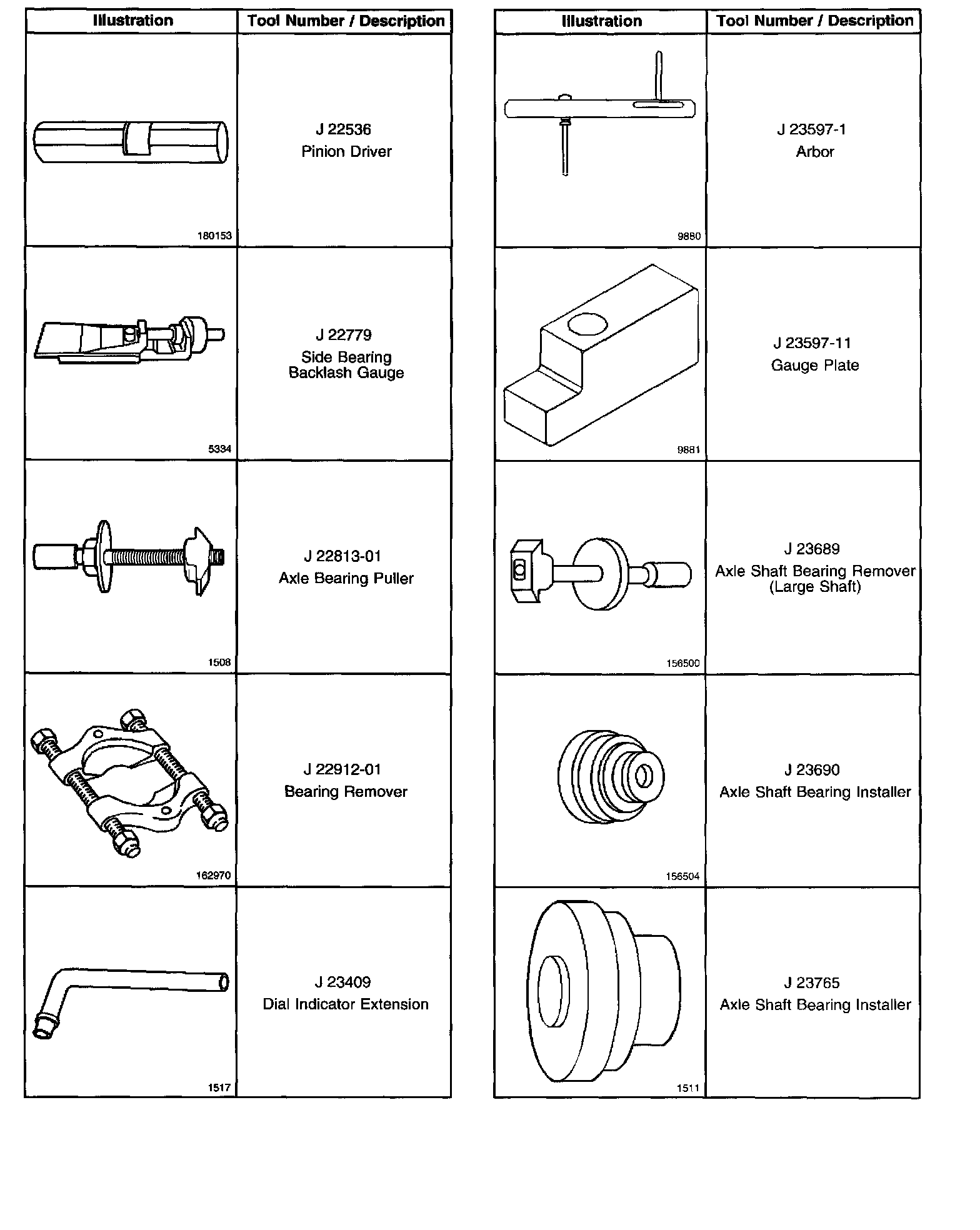 | Illustration | Tool Number / Description |
|---|---|
| 180153 | J 22536 Pinion Driver |
| 5334 | J 22779 Side Bearing Backlash Gauge |
| 1508 | J 22813-01 Axle Bearing Puller |
| 162970 | J 22912-01 Bearing Remover |
| 1517 | J 23409 Dial Indicator Extension |

| Illustration | Tool Number / Description |
|---|---|
| 9880 | J 23597-1 Arbor |
| 9881 | J 23597-11 Gauge Plate |
| 156500 | J 23689 Axle Shaft Bearing Remover (Large Shaft) |
| 156504 | J 23690 Axle Shaft Bearing Installer |
| 1511 | J 23765 Axle Shaft Bearing Installer |