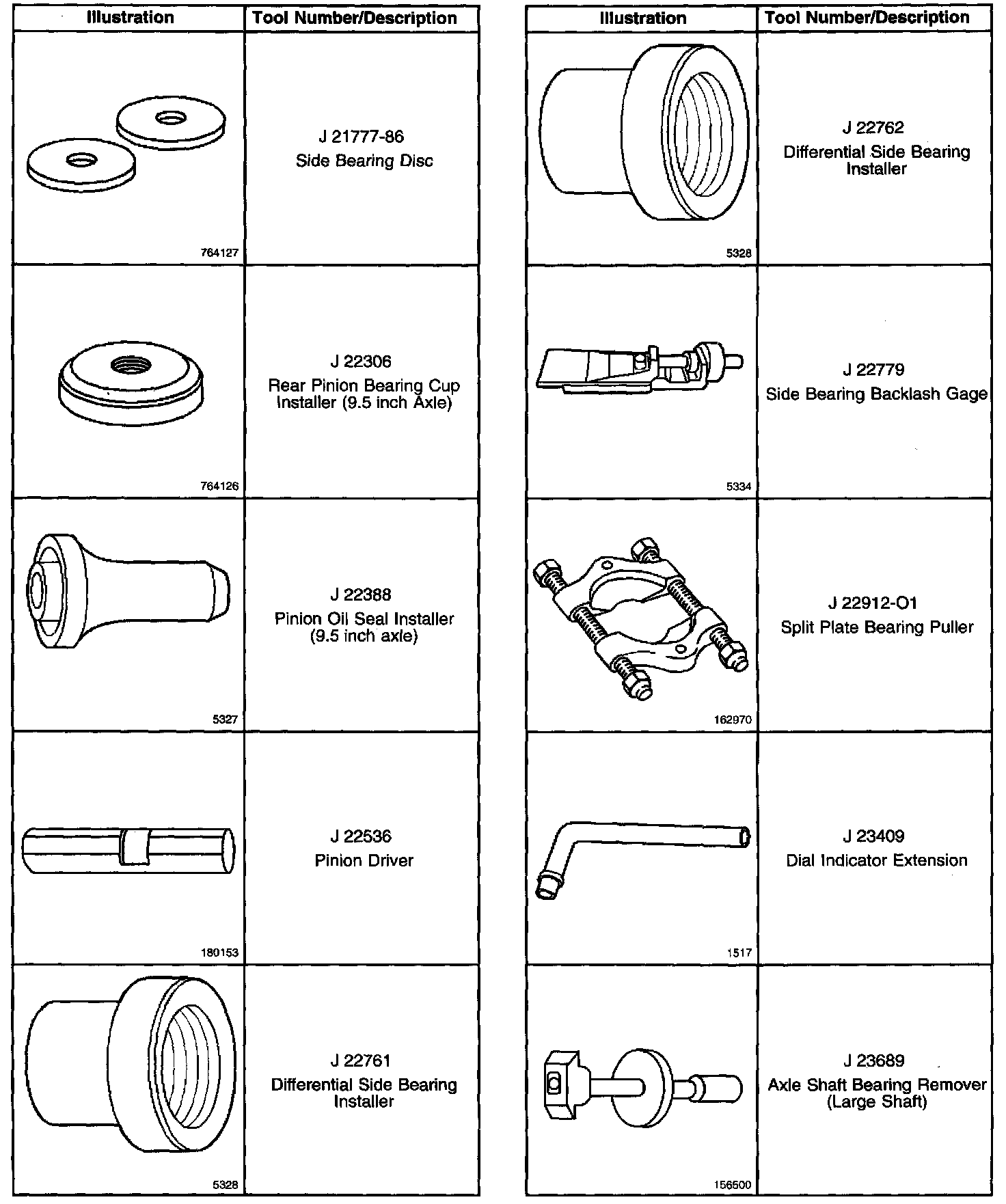 | Illustration | Tool Number/Description |
|---|---|
| 764127 | J 21777-86 Side Bearing Disc |
| 764126 | J 22306 Rear Pinion Bearing Cup Installer (9.5 inch Axle) |
| 5327 | J 22388 Pinion Oil Seal Installer (9.5 inch axle) |
| 180153 | J 22536 Pinion Driver |
| 5328 | J 22761 Differential Side Bearing Installer |

| Illustration | Tool Number/Description |
|---|---|
| 5328 | J 22762 Differential Side Bearing Installer |
| 5334 | J 22779 Side Bearing Backlash Gage |
| 162970 | J 22912-O1 Split Plate Bearing Puller |
| 1517 | J 23409 Dial Indicator Extension |
| 156500 | J 23689 Axle Shaft Bearing Remover (Large Shaft) |