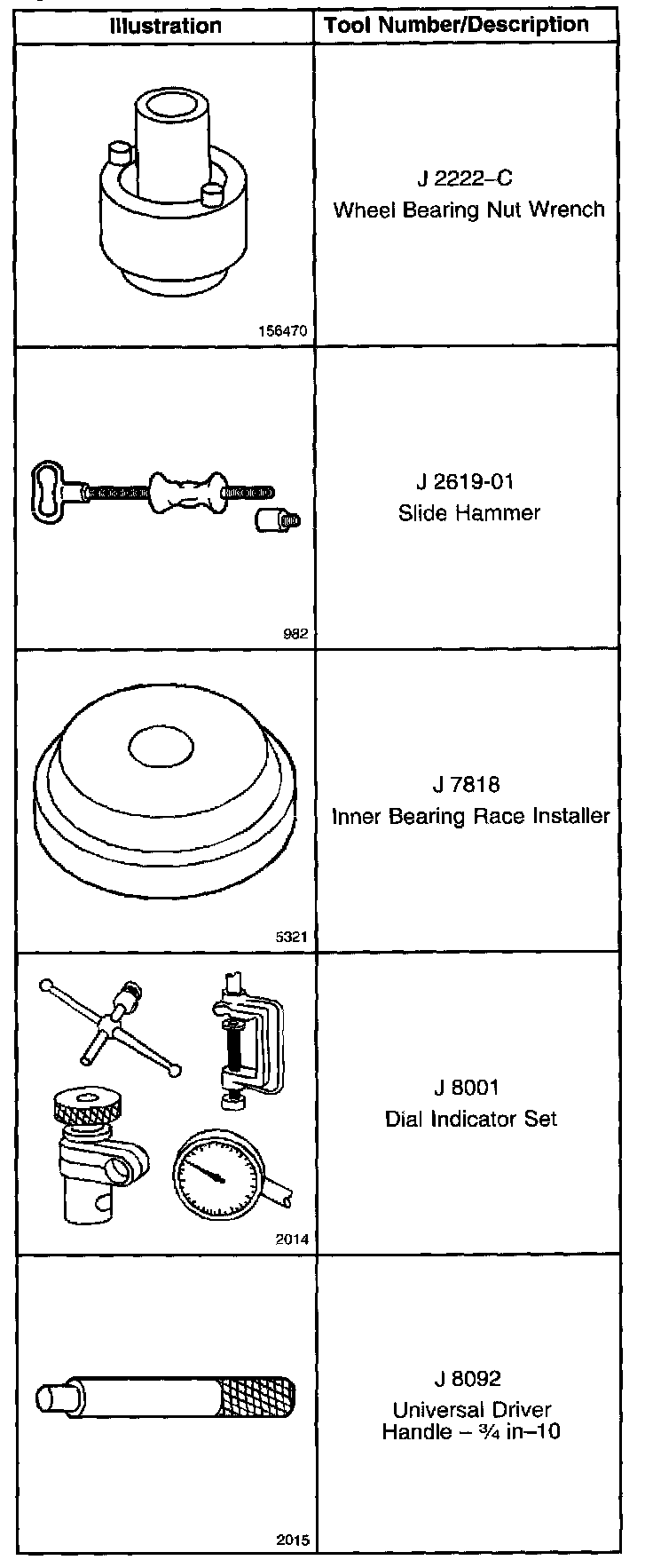 | Illustration | Tool Number/Description |
|---|---|
| 156470 | J 2222–C Wheel Bearing Nut Wrench |
| 982 | J 2619-01 Slide Hammer |
| 5321 | J 7818 Inner Bearing Race Installer |
| 2014 | J 8001 Dial Indicator Set |
| 2015 | J 8092 Universal Driver Handle – ¾ in–10 |