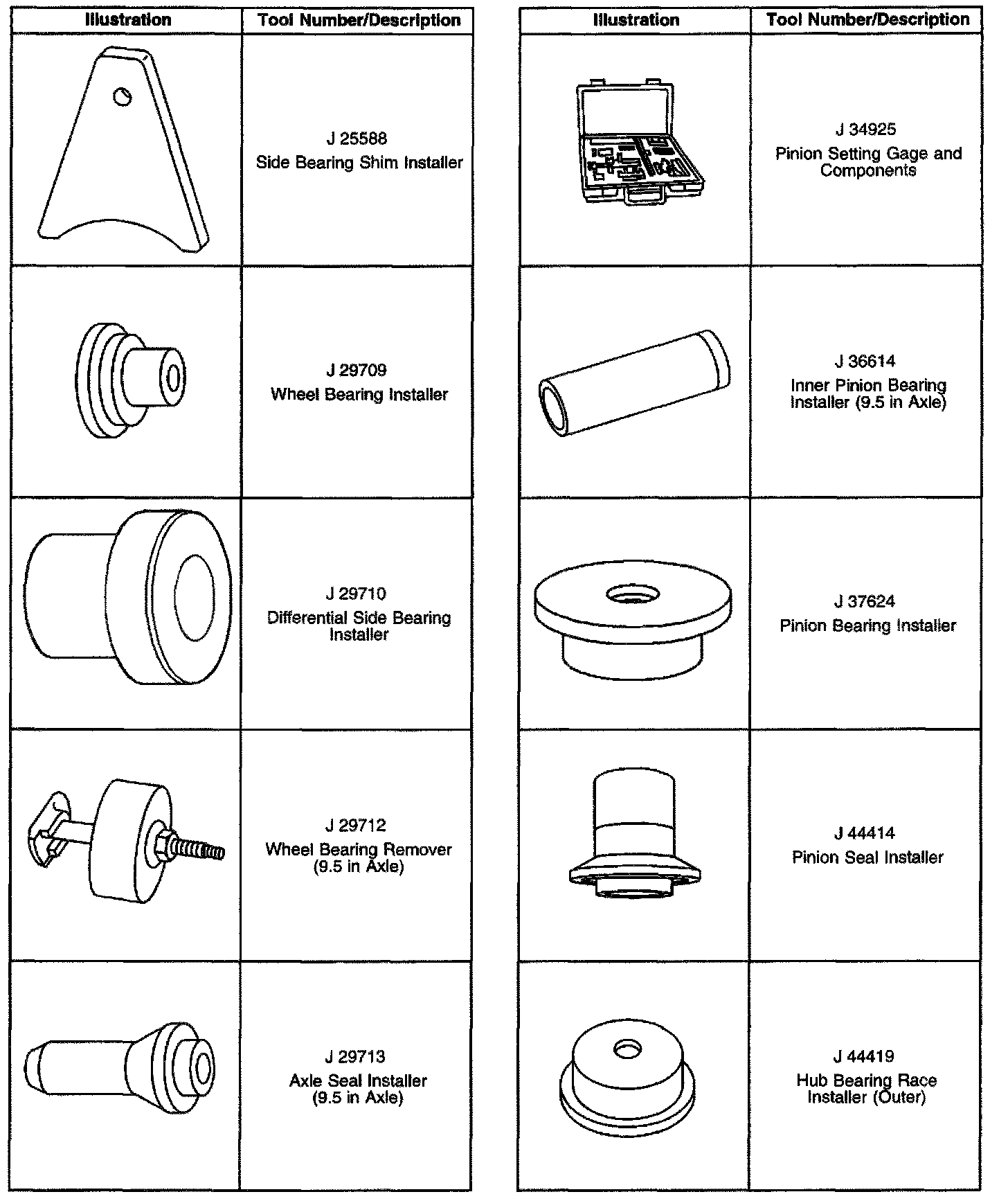 | Illustration | Tool Number/Description |
|---|---|
| | J 25588 Side Bearing Shim Installer |
| | J 29709 Wheel Bearing Installer |
| | J 29710 Differential Side Bearing Installer |
| | J 29712 Wheel Bearing Remover (9.5 in Axle) |
| | J 29713 Axle Seal Installer (9.5 in Axle) |

| Illustration | Tool Number/Description |
|---|---|
| | J 34925 Pinion Setting Gage and Components |
| | J 36614 Inner Pinion Bearing Installer (9.5 in Axle) |
| | J 37624 Pinion Bearing Installer |
| | J 44414 Pinion Seal Installer |
| | J 44419 Hub Bearing Race Installer (Outer) |