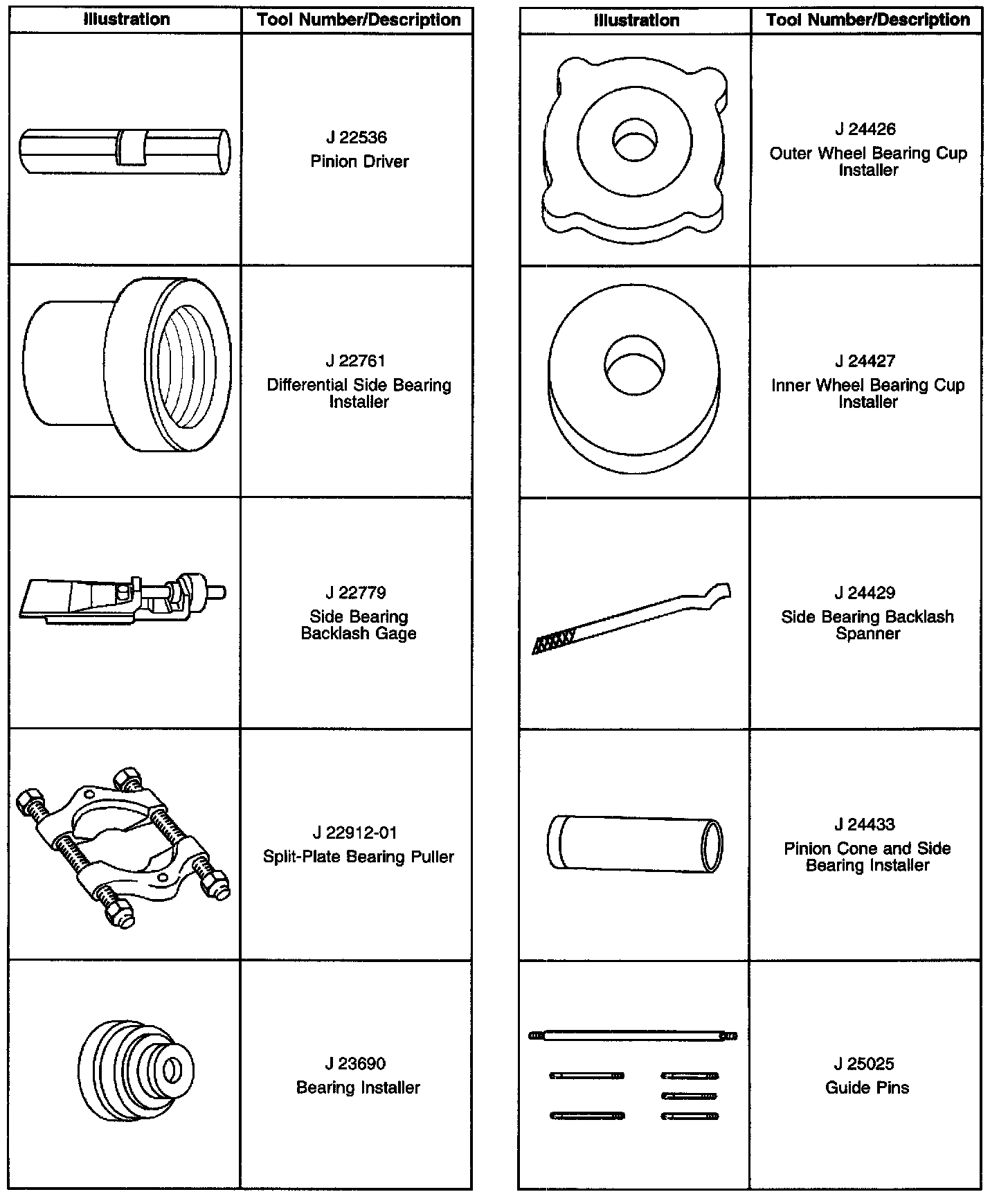 | Illustration | Tool Number/Description |
|---|---|
| | J 22536 Pinion Driver |
| | J 22761 Differential Side Bearing Installer |
| | J 22779 Side Bearing Backlash Gage |
| | J 22912-01 Split-Plate Bearing Puller |
| | J 23690 Bearing Installer |

| Illustration | Tool Number/Description |
|---|---|
| | J 24426 Outer Wheel Bearing Cup Installer |
| | J 24427 Inner Wheel Bearing Cup Installer |
| | J 24429 Side Bearing Backlash Spanner |
| | J 24433 Pinion Cone and Side Bearing Installer |
| | J 25025 Guide Pins |