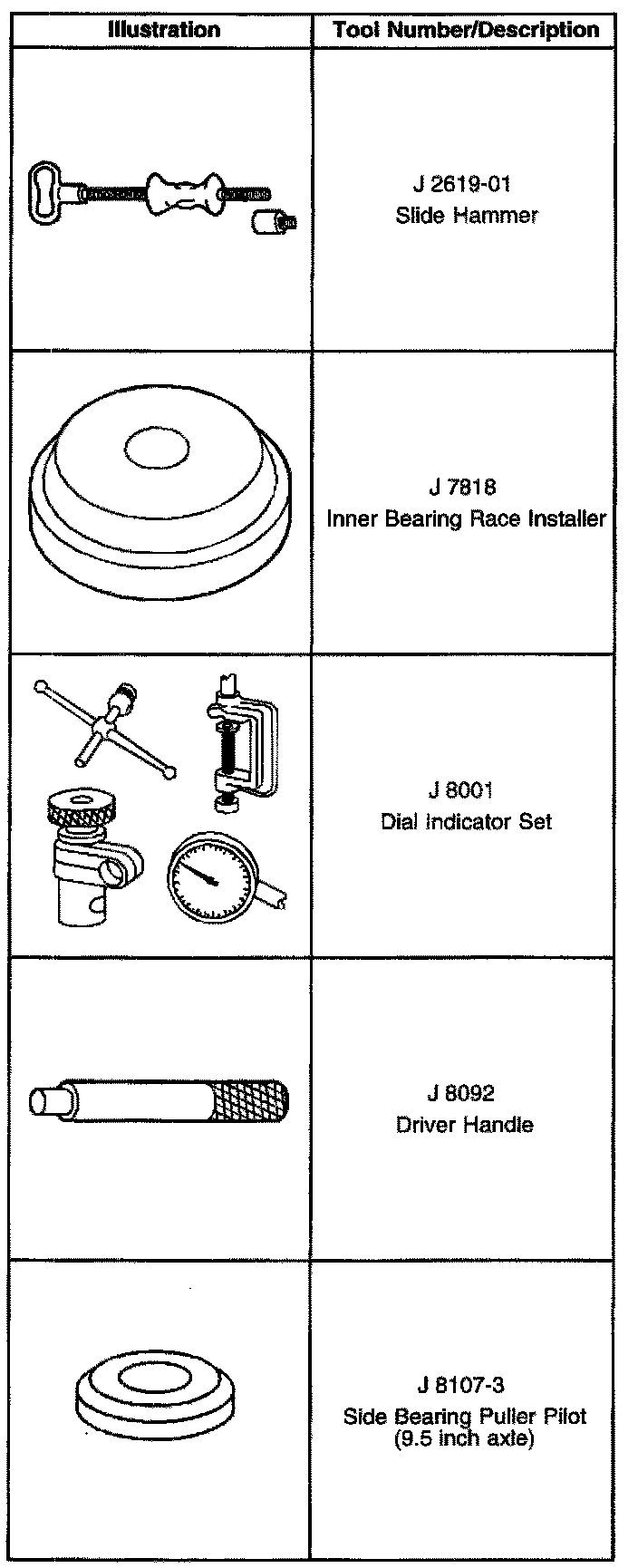 | Illustration | Tool Number/Description |
|---|---|
| | J 2619-01 Slide Hammer |
| | J 7818 Inner Bearing Race Installer |
| | J 8001 Dial Indicator Set |
| | J 8092 Driver Handle |
| | J 8107-3 Side Bearing Puller Pilot (9.5 inch axle) |