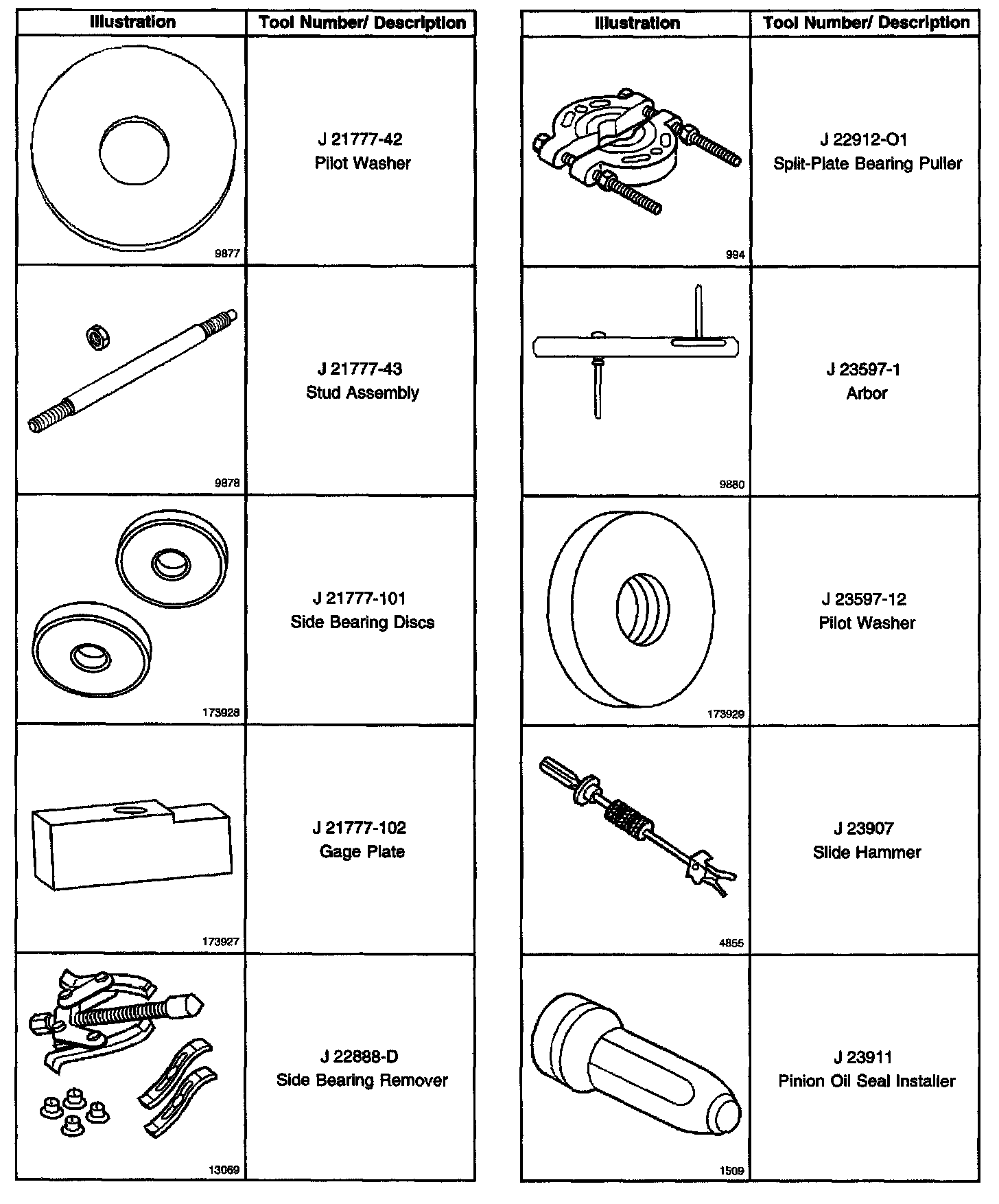 | Illustration | Tool Number/ Description |
|---|---|
| 9877 | J 21777-42 Pilot Washer |
| 9878 | J 21777-43 Stud Assembly |
| 173928 | J 21777-101 Side Bearing Discs |
| 173927 | J 21777-102 Gage Plate |
| 13069 | J 22888-D Side Bearing Remover |

| Illustration | Tool Number/ Description |
|---|---|
| 994 | J 22912-O1 Split-Plate Bearing Puller |
| 9880 | J 23597-1 Arbor |
| 173929 | J 23597-12 Pilot Washer |
| 4855 | J 23907 Slide Hammer |
| 1509 | J 23911 Pinion Oil Seal Installer |