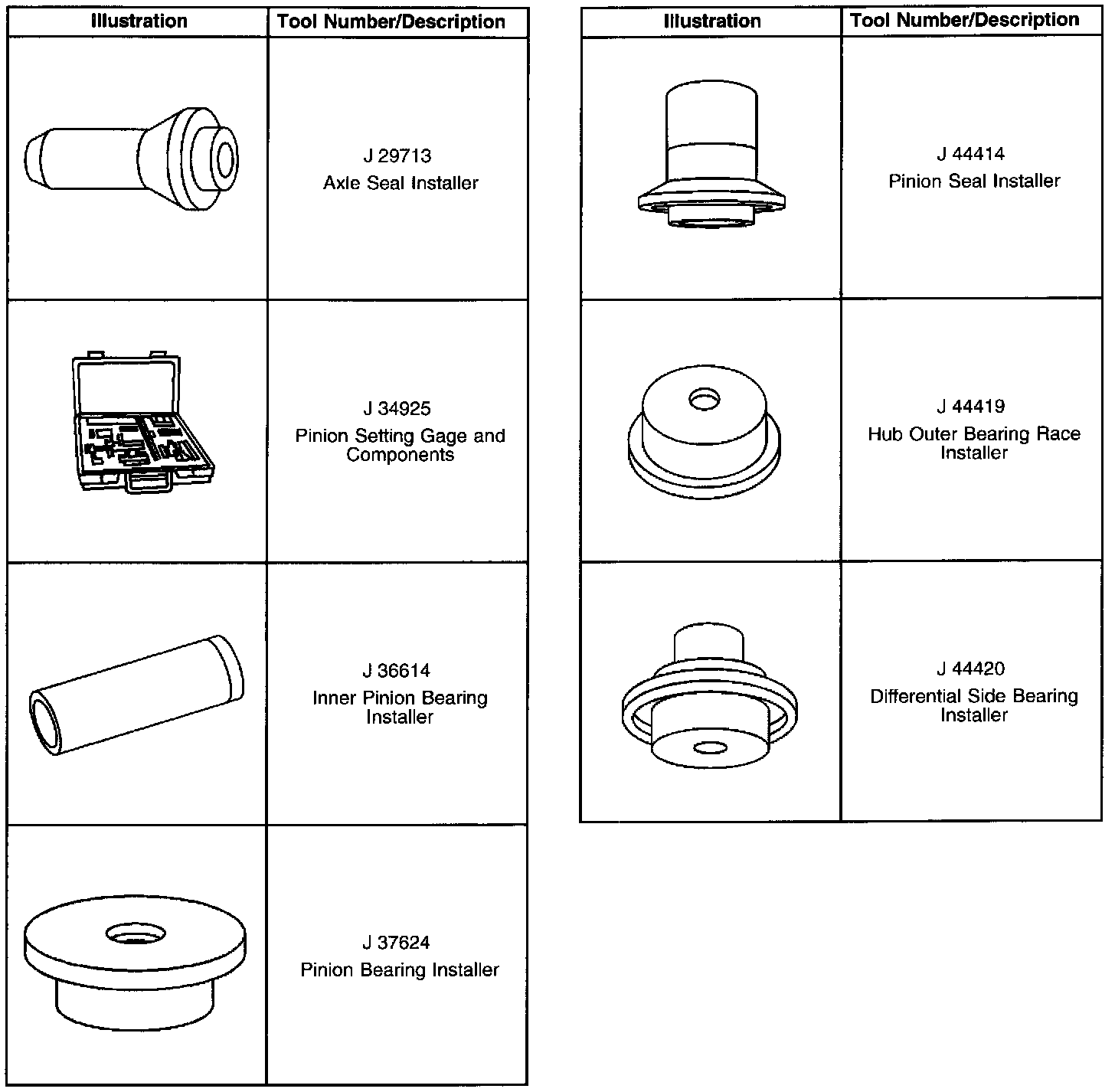 | Illustration | Tool Number/Description |
|---|---|
| | J 29713 Axle Seal Installer |
| | J 34925 Pinion Setting Gage and Components |
| | J 36614 Inner Pinion Bearing Installer |
| | J 37624 Pinion Bearing Installer |

| Illustration | Tool Number/Description |
|---|---|
| | J 44414 Pinion Seal Installer |
| | J 44419 Hub Outer Bearing Race Installer |
| | J 44420 Differential Side Bearing Installer |