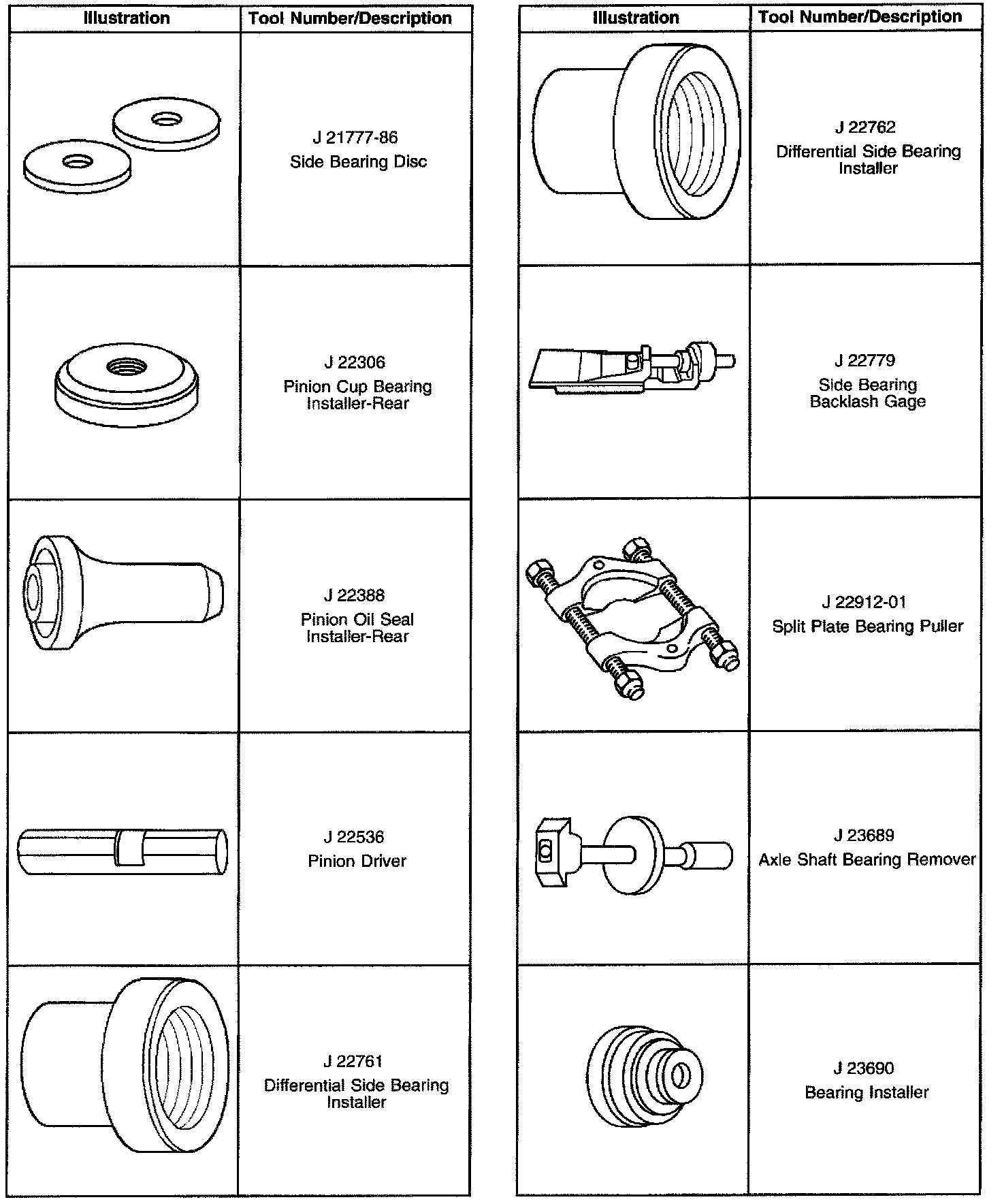 | Illustration | Tool Number/Description |
|---|---|
| | J 21777-86 Side Bearing Disc |
| | J 22306 Pinion Cup Bearing Installer-Rear |
| | J 22388 Pinion Oil Seal Installer-Rear |
| | J 22536 Pinion Driver |
| | J 22761 Differential Side Bearing Installer |

| Illustration | Tool Number/Description |
|---|---|
| | J 22762 Differential Side Bearing Installer |
| | J 22779 Side Bearing Backlash Gage |
| | J 22912-01 Split Plate Bearing Puller |
| | J 23689 Axle Shaft Bearing Remover |
| | J 23690 Bearing Installer |