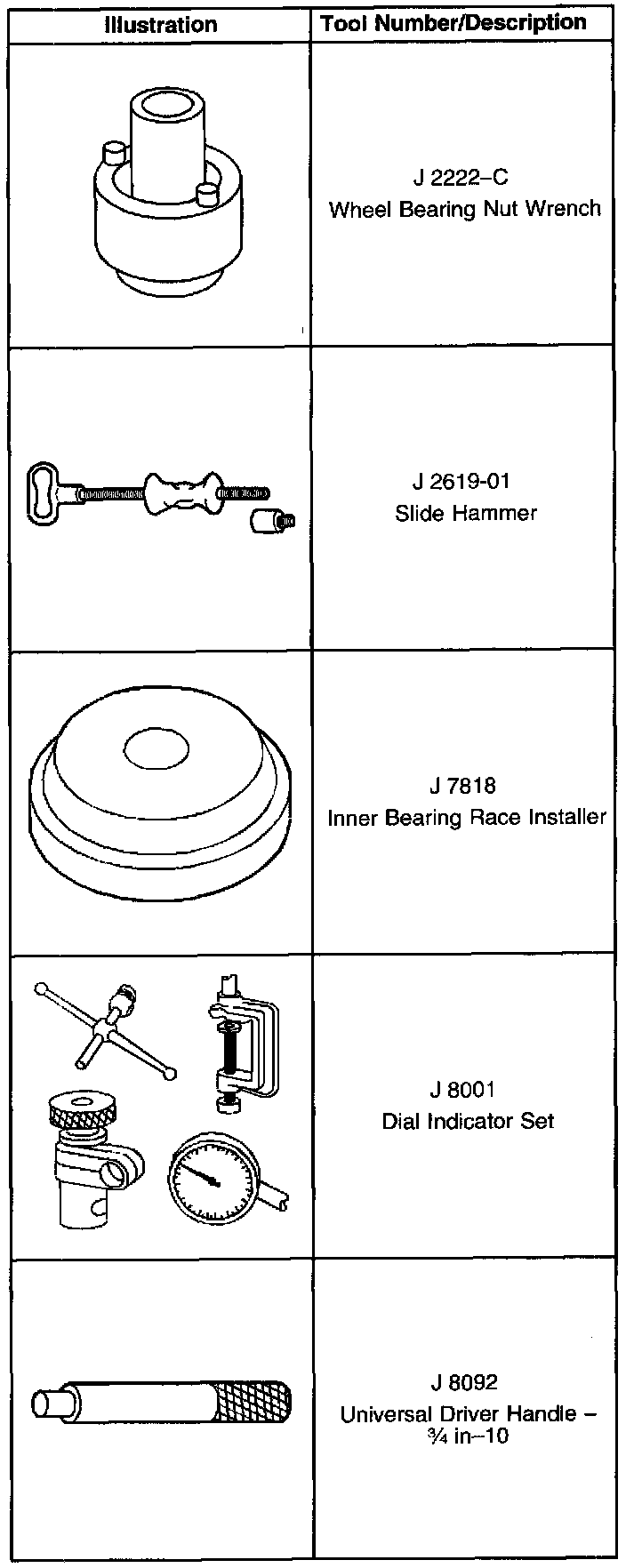 | Illustration | Tool Number/Description |
|---|---|
| | J 2222–C Wheel Bearing Nut Wrench |
| | J 2619-01 Slide Hammer |
| | J 7818 Inner Bearing Race Installer |
| | J 8001 Dial Indicator Set |
| | J 8092 Universal Driver Handle – ¾ in–10 |