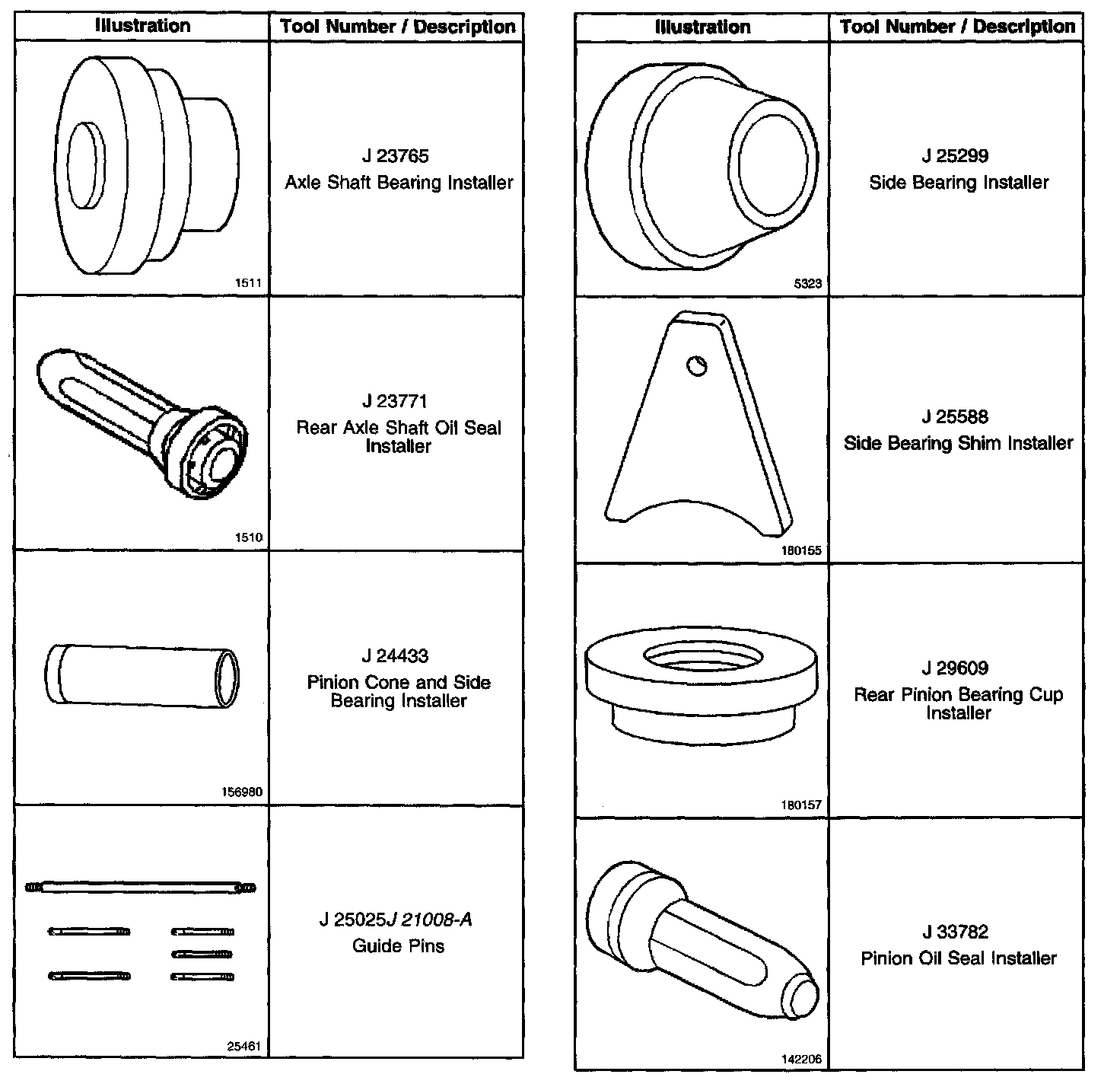 | Illustration | Tool Number / Description |
|---|---|
| 1511 | J 23765 Axle Shaft Bearing Installer |
| 1510 | J 23771 Rear Axle Shaft Oil Seal Installer |
| 156980 | J 24433 Pinion Cone and Side Bearing Installer |
| 25461 | J 25025J 21008-A Guide Pins |

| Illustration | Tool Number / Description |
|---|---|
| 5323 | J 25299 Side Bearing Installer |
| 180155 | J 25588 Side Bearing Shim Installer |
| 180157 | J 29609 Rear Pinion Bearing Cup Installer |
| 142206 | J 33782 Pinion Oil Seal Installer |