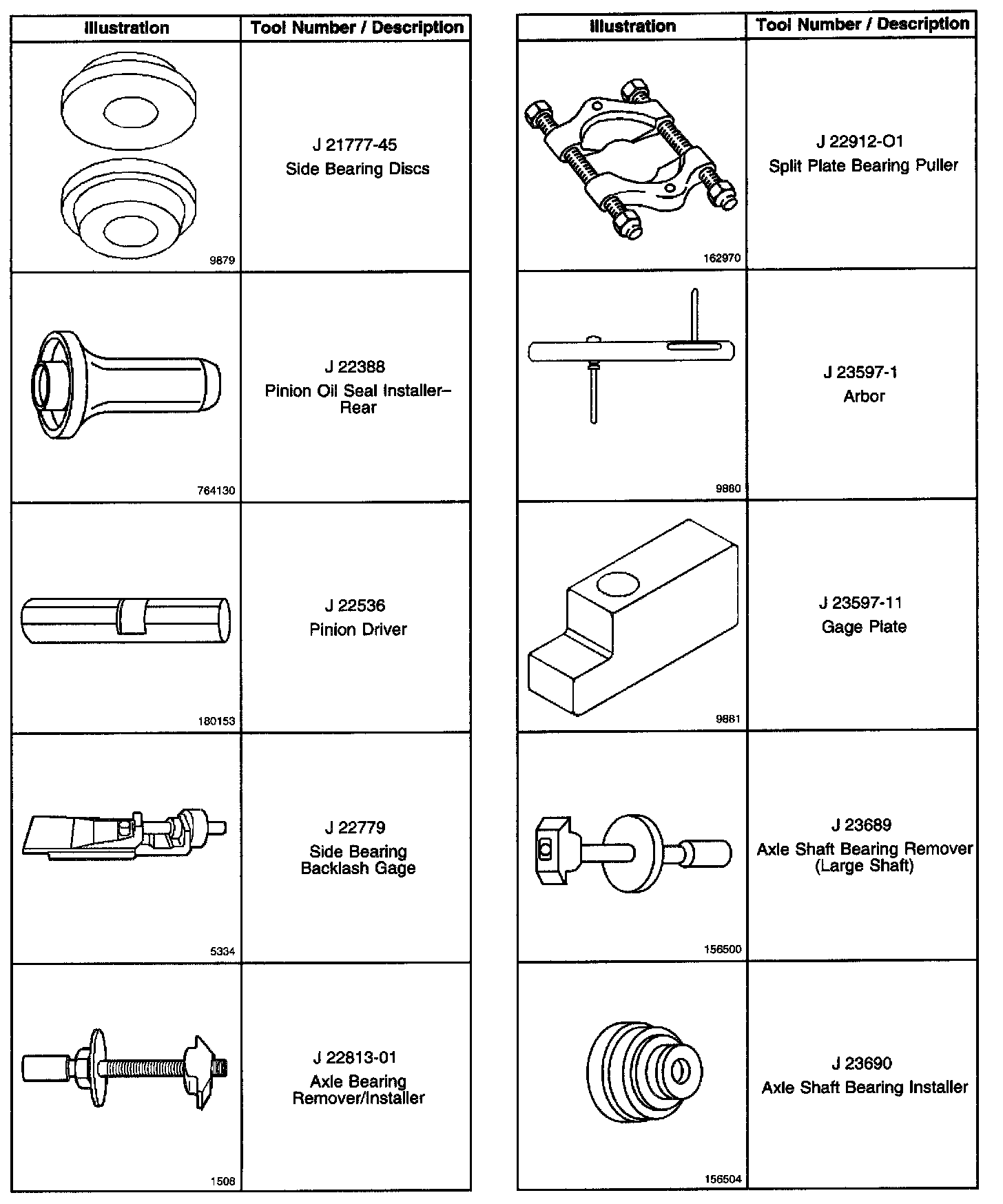 | Illustration | Tool Number / Description |
|---|---|
| 9879 | J 21777-45 Side Bearing Discs |
| 764130 | J 22388 Pinion Oil Seal Installer–Rear |
| 180153 | J 22536 Pinion Driver |
| 5334 | J 22779 Side Bearing Backlash Gage |
| 1508 | J 22813-01 Axle Bearing Remover/Installer |

| Illustration | Tool Number / Description |
|---|---|
| 162970 | J 22912-O1 Split Plate Bearing Puller |
| 9880 | J 23597-1 Arbor |
| 9881 | J 23597-11 Gage Plate |
| 156500 | J 23689 Axle Shaft Bearing Remover (Large Shaft) |
| 156504 | J 23690 Axle Shaft Bearing Installer |