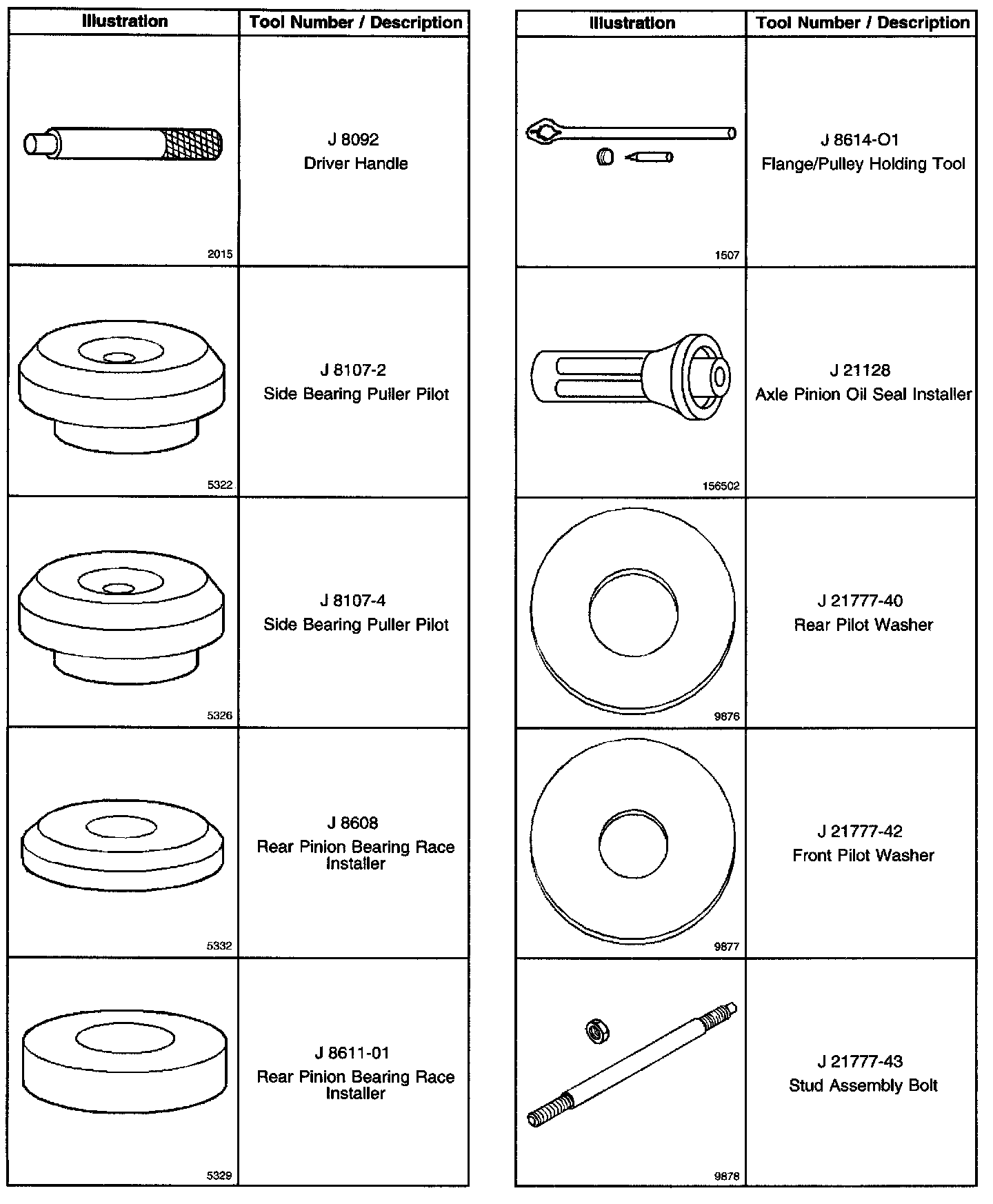 | Illustration | Tool Number / Description |
|---|---|
| 2015 | J 8092 Driver Handle |
| 5322 | J 8107-2 Side Bearing Puller Pilot |
| 5326 | J 8107-4 Side Bearing Puller Pilot |
| 5332 | J 8608 Rear Pinion Bearing Race Installer |
| 5329 | J 8611-01 Rear Pinion Bearing Race Installer |

| Illustration | Tool Number / Description |
|---|---|
| 1507 | J 8614-O1 Flange/Pulley Holding Tool |
| 156502 | J 21128 Axle Pinion Oil Seal Installer |
| 9876 | J 21777-40 Rear Pilot Washer |
| 9877 | J 21777-42 Front Pilot Washer |
| 9878 | J 21777-43 Stud Assembly Bolt |