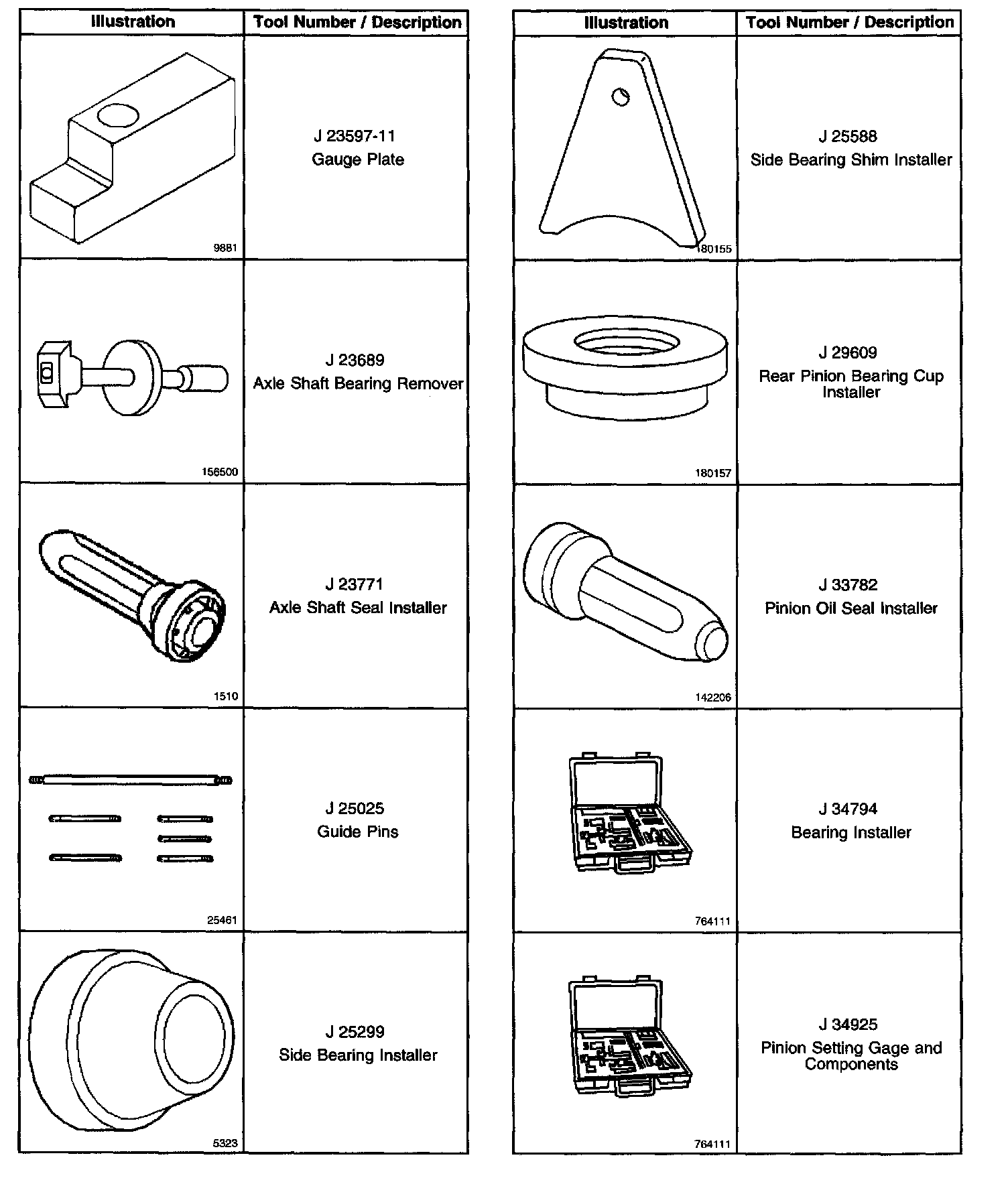 | Illustration | Tool Number / Description |
|---|---|
| 9881 | J 23597-11 Gauge Plate |
| 156500 | J 23689 Axle Shaft Bearing Remover |
| 1510 | J 23771 Axle Shaft Seal Installer |
| 25461 | J 25025 Guide Pins |
| 5323 | J 25299 Side Bearing Installer |

| Illustration | Tool Number / Description |
|---|---|
| 180155 | J 25588 Side Bearing Shim Installer |
| 180157 | J 29609 Rear Pinion Bearing Cup Installer |
| 142206 | J 33782 Pinion Oil Seal Installer |
| 764111 | J 34794 Bearing Installer |
| 764111 | J 34925 Pinion Setting Gage and Components |