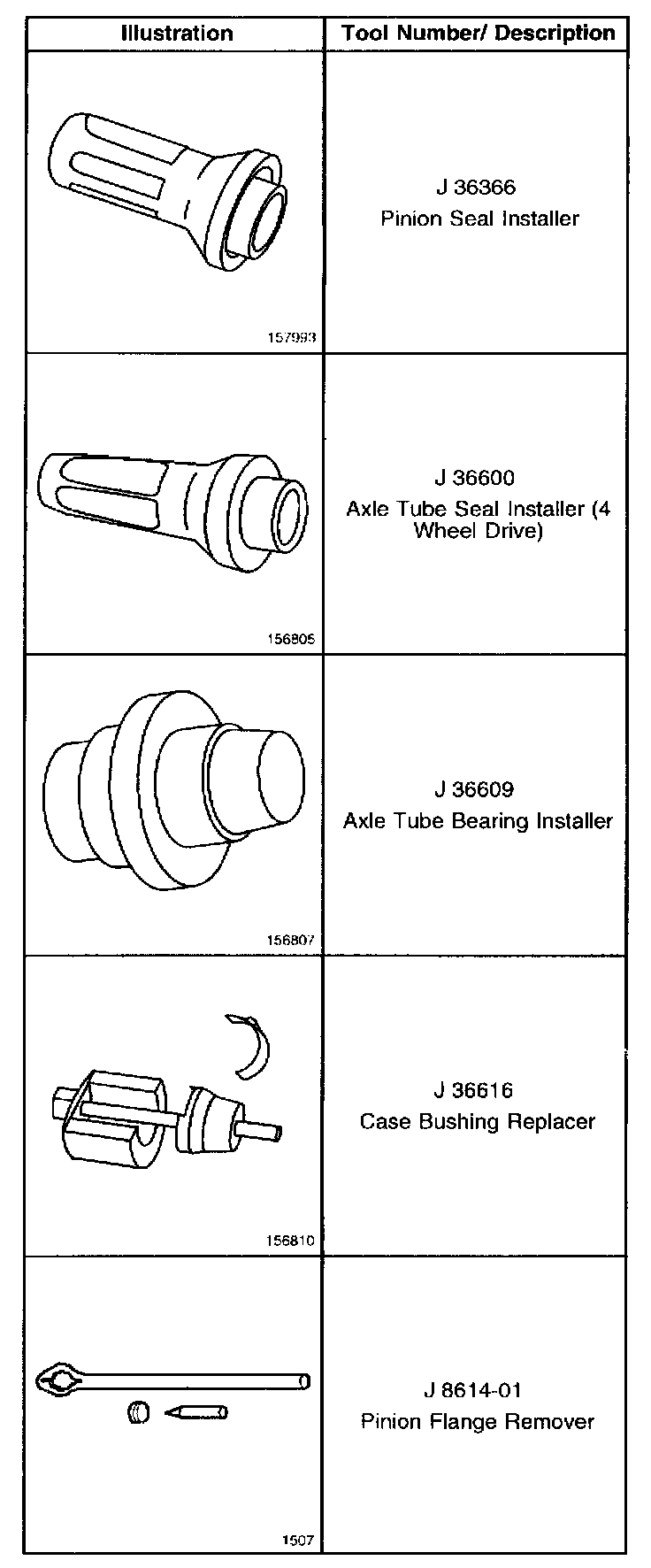 | Illustration | Tool Number/ Description |
|---|---|
| 157993 | J 36366 Pinion Seal Installer |
| 156805 | J 36600 Axle Tube Seal Installer (4 Wheel Drive) |
| 156807 | J 36609 Axle Tube Bearing Installer |
| 156810 | J 36616 Case Bushing Replacer |
| 1507 | J 8614-01 Pinion Flange Remover |