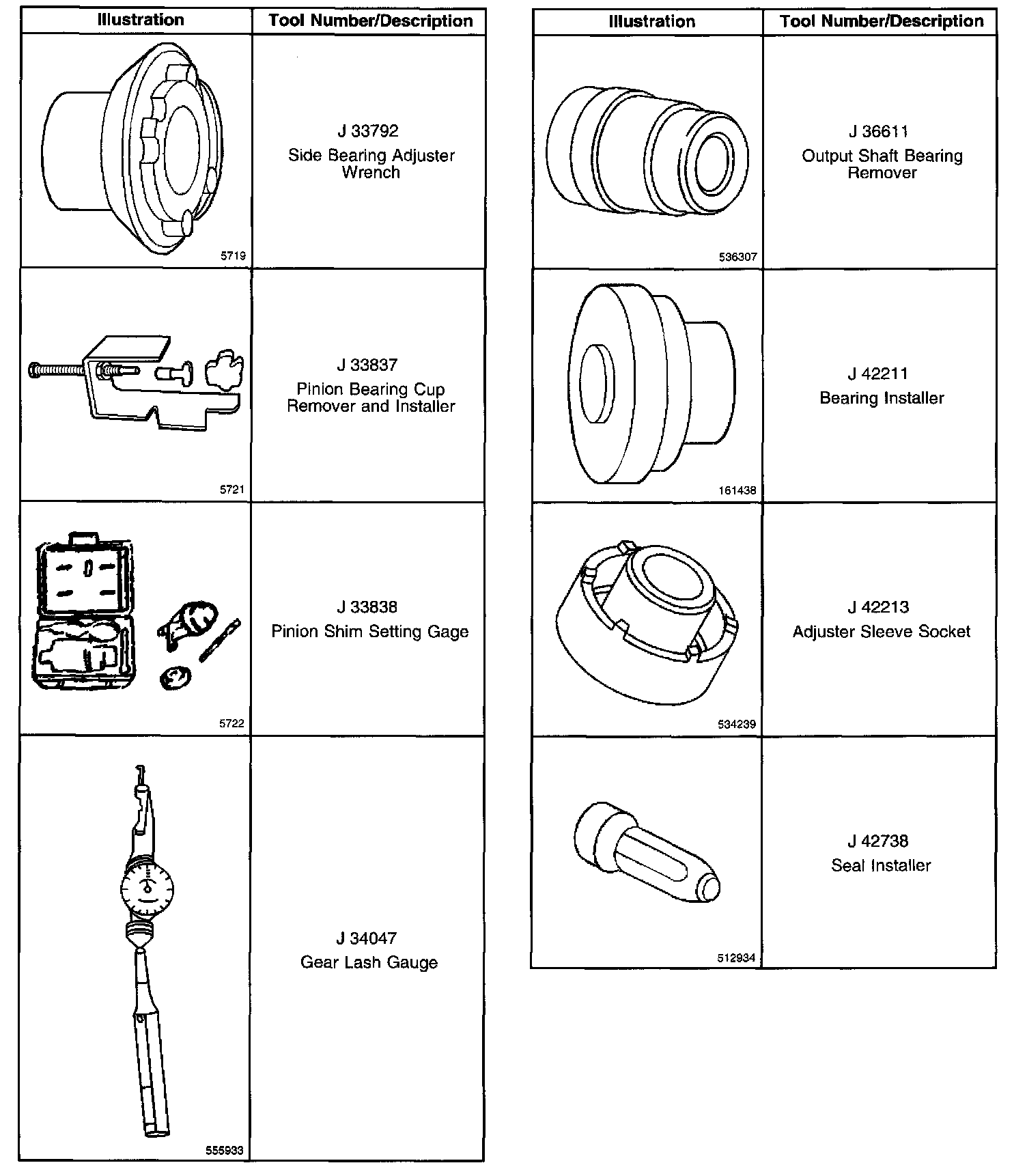 | Illustration | Tool Number/Description |
|---|---|
| 5719 | J 33792 Side Bearing Adjuster Wrench |
| 5721 | J 33837 Pinion Bearing Cup Remover and Installer |
| 5722 | J 33838 Pinion Shim Setting Gage |
| 555933 | J 34047 Gear Lash Gauge |

| Illustration | Tool Number/Description |
|---|---|
| 536307 | J 36611 Output Shaft Bearing Remover |
| 161438 | J 42211 Bearing Installer |
| 534239 | J 42213 Adjuster Sleeve Socket |
| 512934 | J 42738 Seal Installer |