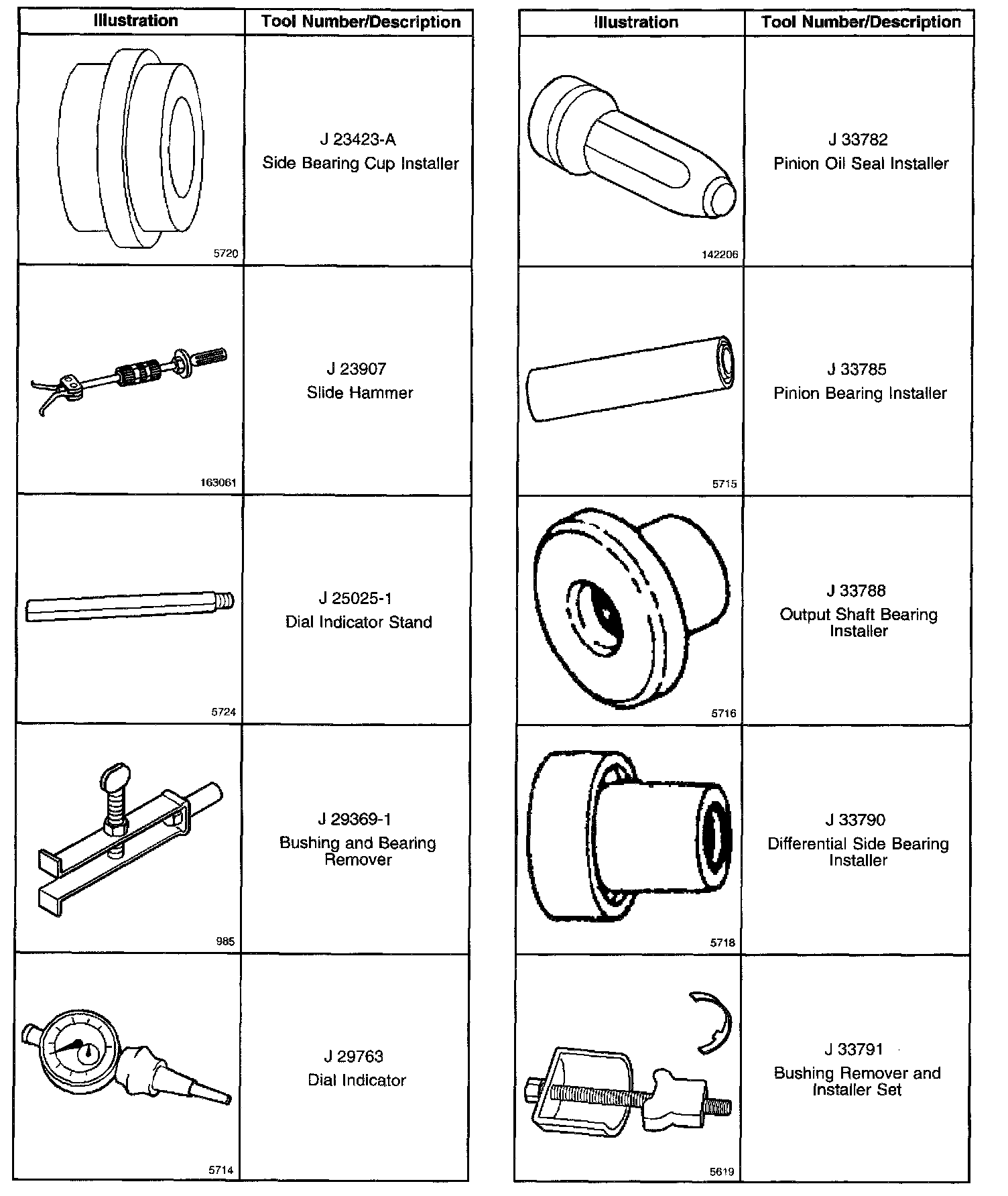 | Illustration | Tool Number/Description |
|---|---|
| 5720 | J 23423-A Side Bearing Cup Installer |
| 163061 | J 23907 Slide Hammer |
| 5724 | J 25025-1 Dial Indicator Stand |
| 985 | J 29369-1 Bushing and Bearing Remover |
| 5714 | J 29763 Dial Indicator |

| Illustration | Tool Number/Description |
|---|---|
| 142206 | J 33782 Pinion Oil Seal Installer |
| 5715 | J 33785 Pinion Bearing Installer |
| 5716 | J 33788 Output Shaft Bearing Installer |
| 5718 | J 33790 Differential Side Bearing Installer |
| 5619 | J 33791 Bushing Remover and Installer Set |