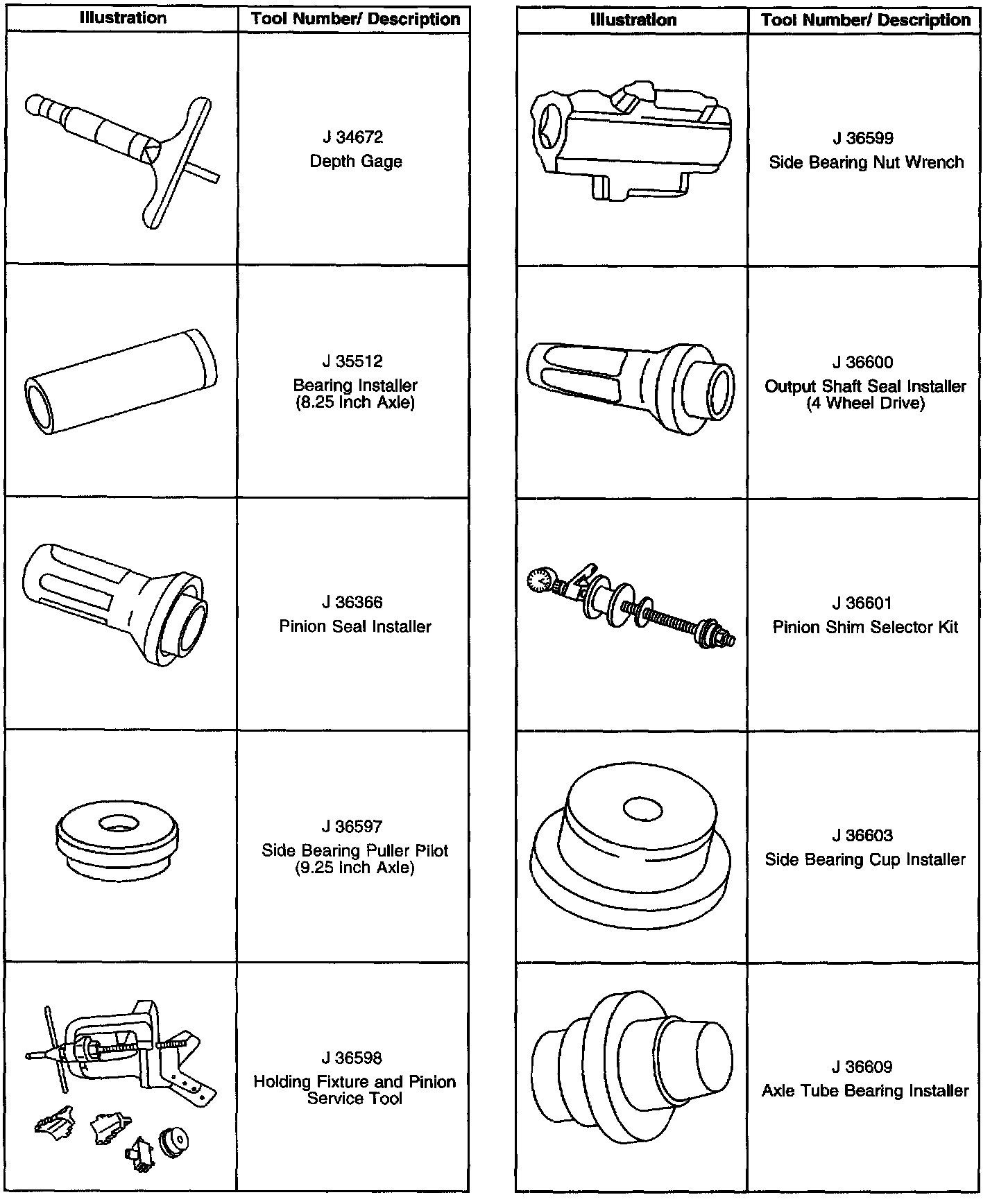 | Illustration | Tool Number/ Description |
|---|---|
| | J 34672 Depth Gage |
| | J 35512 Bearing Installer (8.25 Inch Axle) |
| | J 36366 Pinion Seal Installer |
| | J 36597 Side Bearing Puller Pilot (9.25 Inch Axle) |
| | J 36598 Holding Fixture and Pinion Service Tool |

| Illustration | Tool Number/ Description |
|---|---|
| | J 36599 Side Bearing Nut Wrench |
| | J 36600 Output Shaft Seal Installer (4 Wheel Drive) |
| | J 36601 Pinion Shim Selector Kit |
| | J 36603 Side Bearing Cup Installer |
| | J 36609 Axle Tube Bearing Installer |