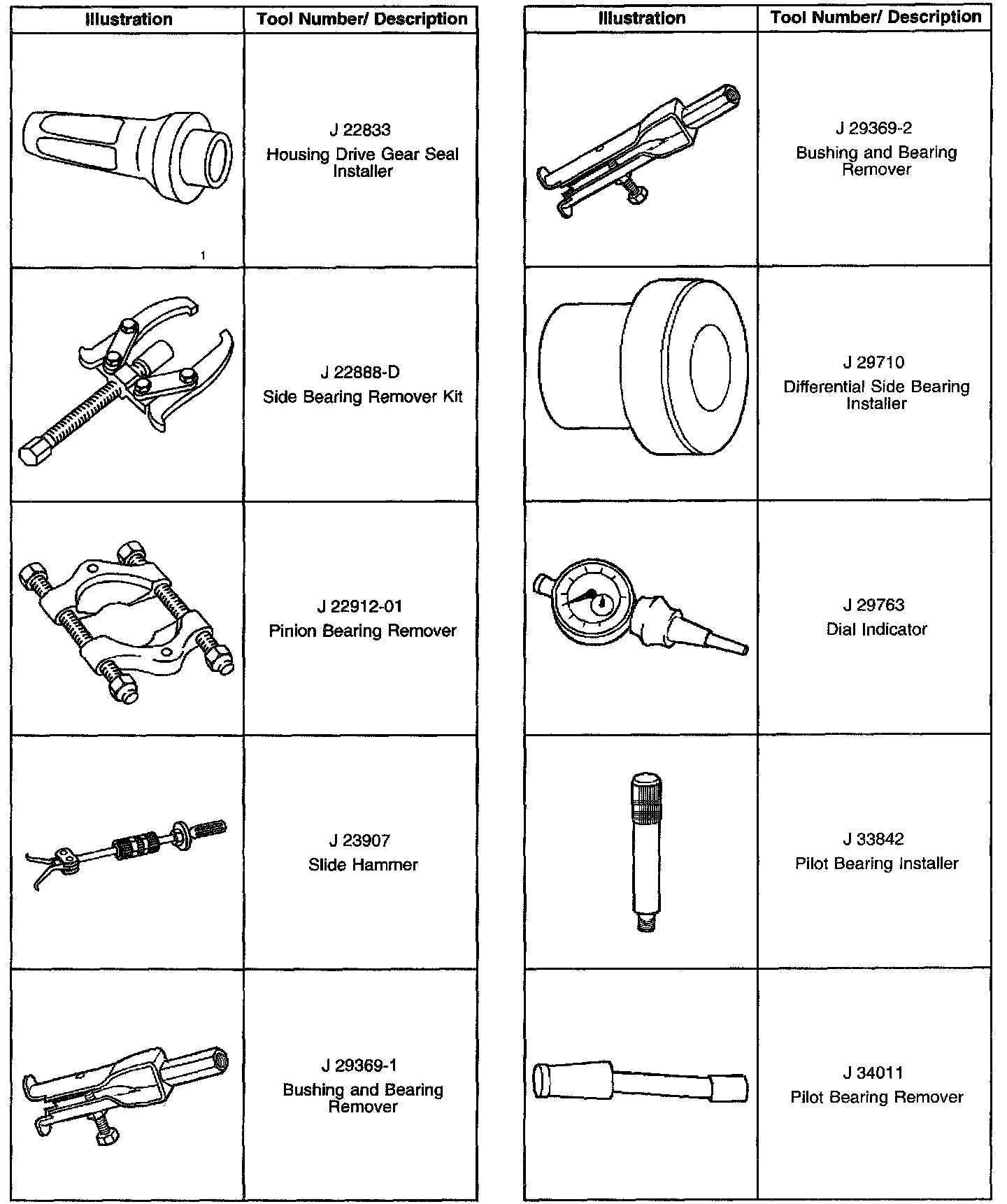 | Illustration | Tool Number/ Description |
|---|---|
| 1 | J 22833 Housing Drive Gear Seal Installer |
|  | J 22888-D Side Bearing Remover Kit |
|  | J 22912-01 Pinion Bearing Remover |
|  | J 23907 Slide Hammer |
|  | J 29369-1 Bushing and Bearing Remover |

| Illustration | Tool Number/ Description |
|---|---|
|  | J 29369-2 Bushing and Bearing Remover |
|  | J 29710 Differential Side Bearing Installer |
|  | J 29763 Dial Indicator |
|  | J 33842 Pilot Bearing Installer |
|  | J 34011 Pilot Bearing Remover |