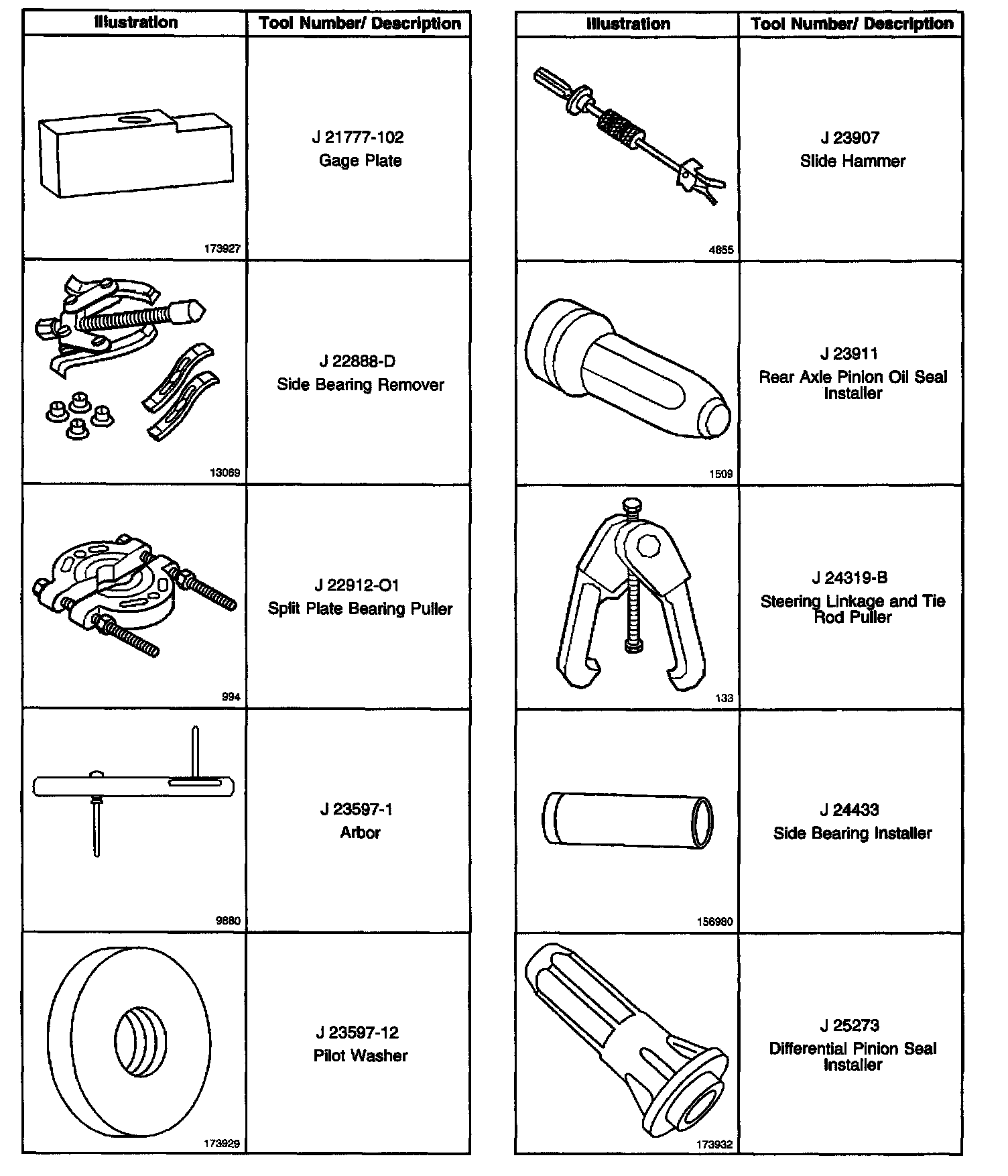 | Illustration | Tool Number/ Description |
|---|---|
| 173927 | J 21777-102 Gage Plate |
| 13069 | J 22888-D Side Bearing Remover |
| 994 | J 22912-O1 Split Plate Bearing Puller |
| 9880 | J 23597-1 Arbor |
| 173929 | J 23597-12 Pilot Washer |

| Illustration | Tool Number/ Description |
|---|---|
| 4855 | J 23907 Slide Hammer |
| 1509 | J 23911 Rear Axle Pinion Oil Seal Installer |
| 133 | J 24319-B Steering Linkage and Tie Rod Puller |
| 156980 | J 24433 Side Bearing Installer |
| 173932 | J 25273 Differential Pinion Seal Installer |