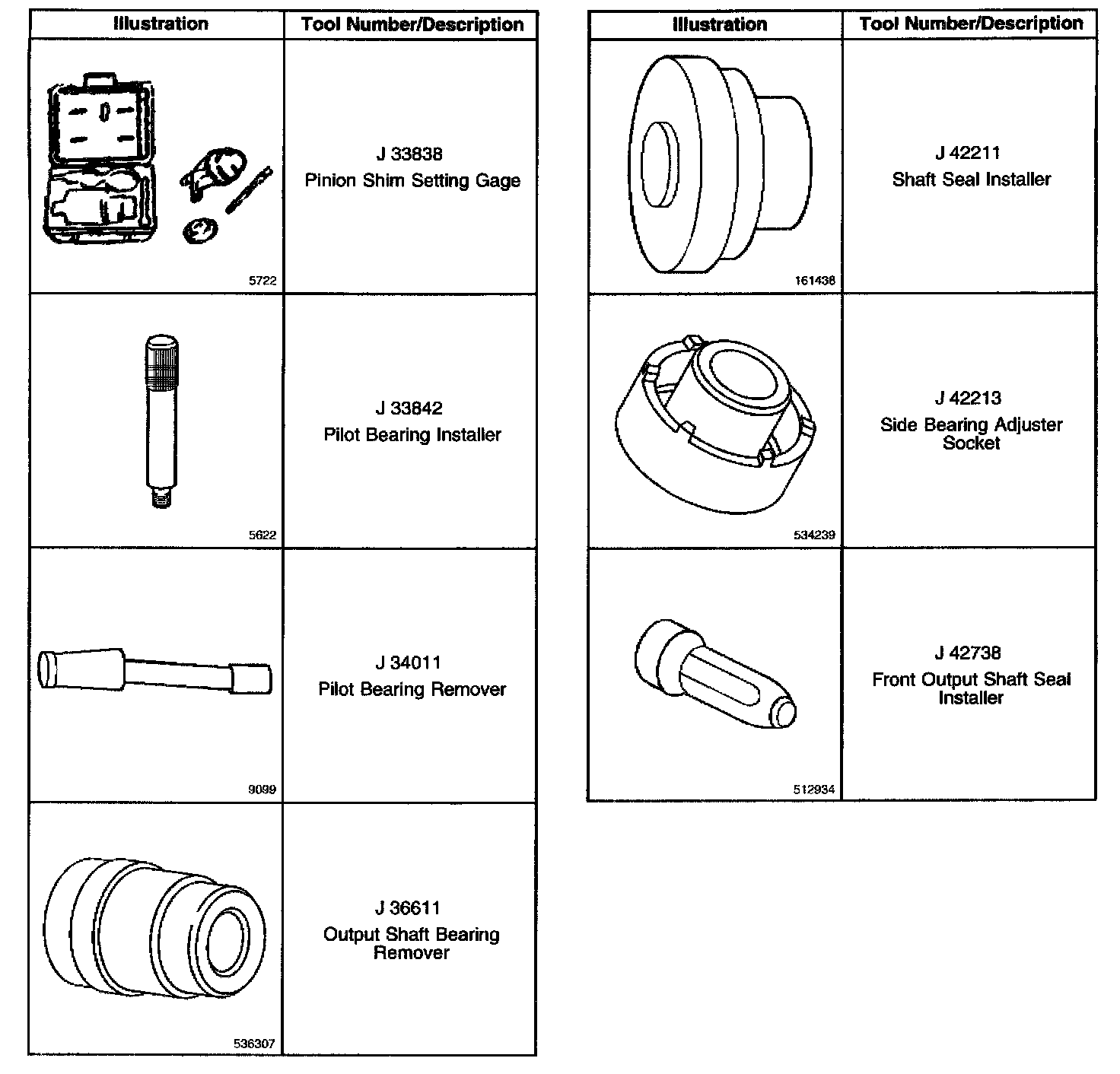 | Illustration | Tool Number/Description |
|---|---|
| 5722 | J 33838 Pinion Shim Setting Gage |
| 5622 | J 33842 Pilot Bearing Installer |
| 9099 | J 34011 Pilot Bearing Remover |
| 536307 | J 36611 Output Shaft Bearing Remover |

| Illustration | Tool Number/Description |
|---|---|
| 161438 | J 42211 Shaft Seal Installer |
| 534239 | J 42213 Side Bearing Adjuster Socket |
| 512934 | J 42738 Front Output Shaft Seal Installer |