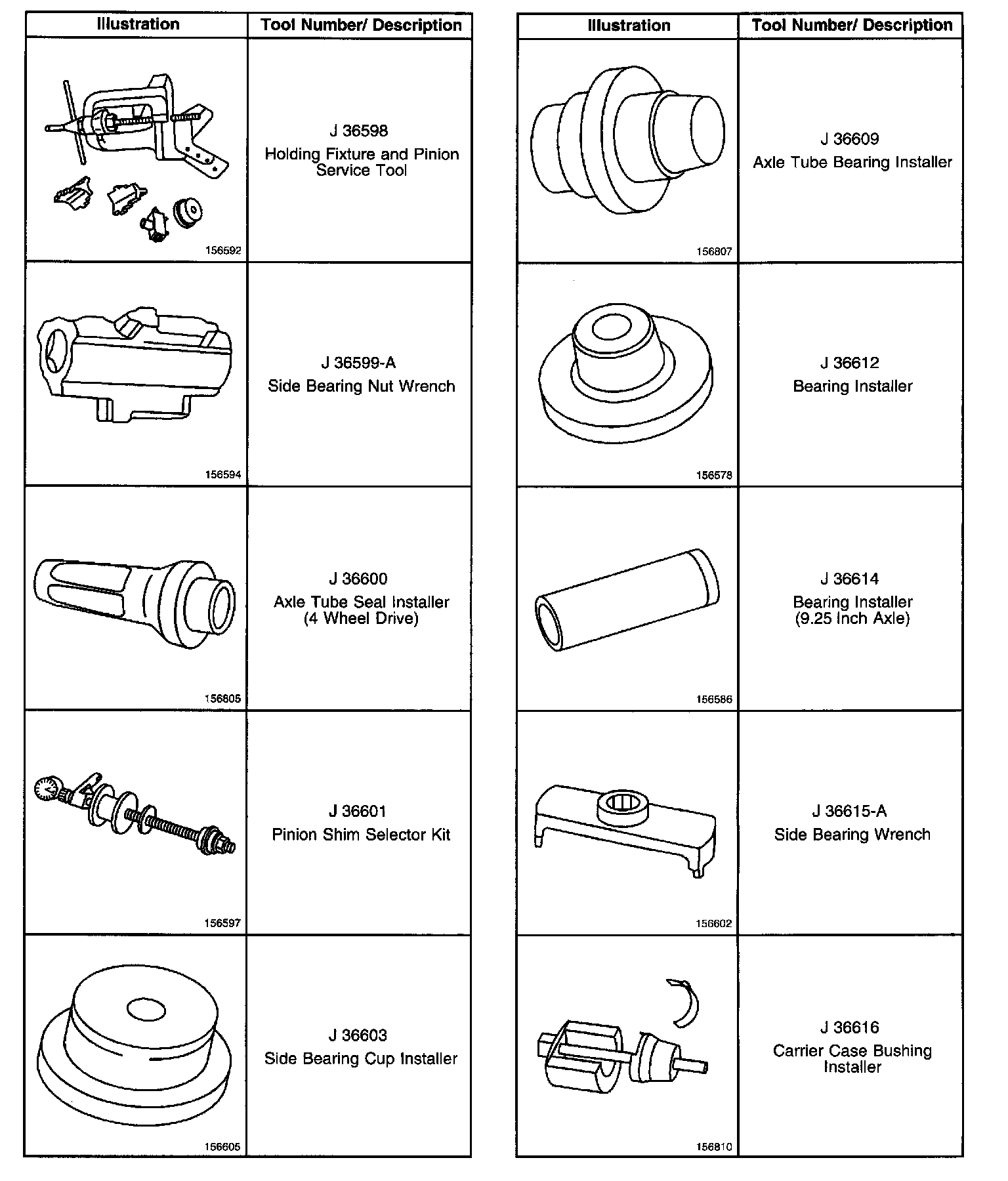 | Illustration | Tool Number/ Description |
|---|---|
| 156592 | J 36598 Holding Fixture and Pinion Service Tool |
| 156594 | J 36599-A Side Bearing Nut Wrench |
| 156805 | J 36600 Axle Tube Seal Installer (4 Wheel Drive) |
| 156597 | J 36601 Pinion Shim Selector Kit |
| 156605 | J 36603 Side Bearing Cup Installer |

| Illustration | Tool Number/ Description |
|---|---|
| 156807 | J 36609 Axle Tube Bearing Installer |
| 156578 | J 36612 Bearing Installer |
| 156586 | J 36614 Bearing Installer (9.25 Inch Axle) |
| 156602 | J 36615-A Side Bearing Wrench |
| 156810 | J 36616 Carrier Case Bushing Installer |