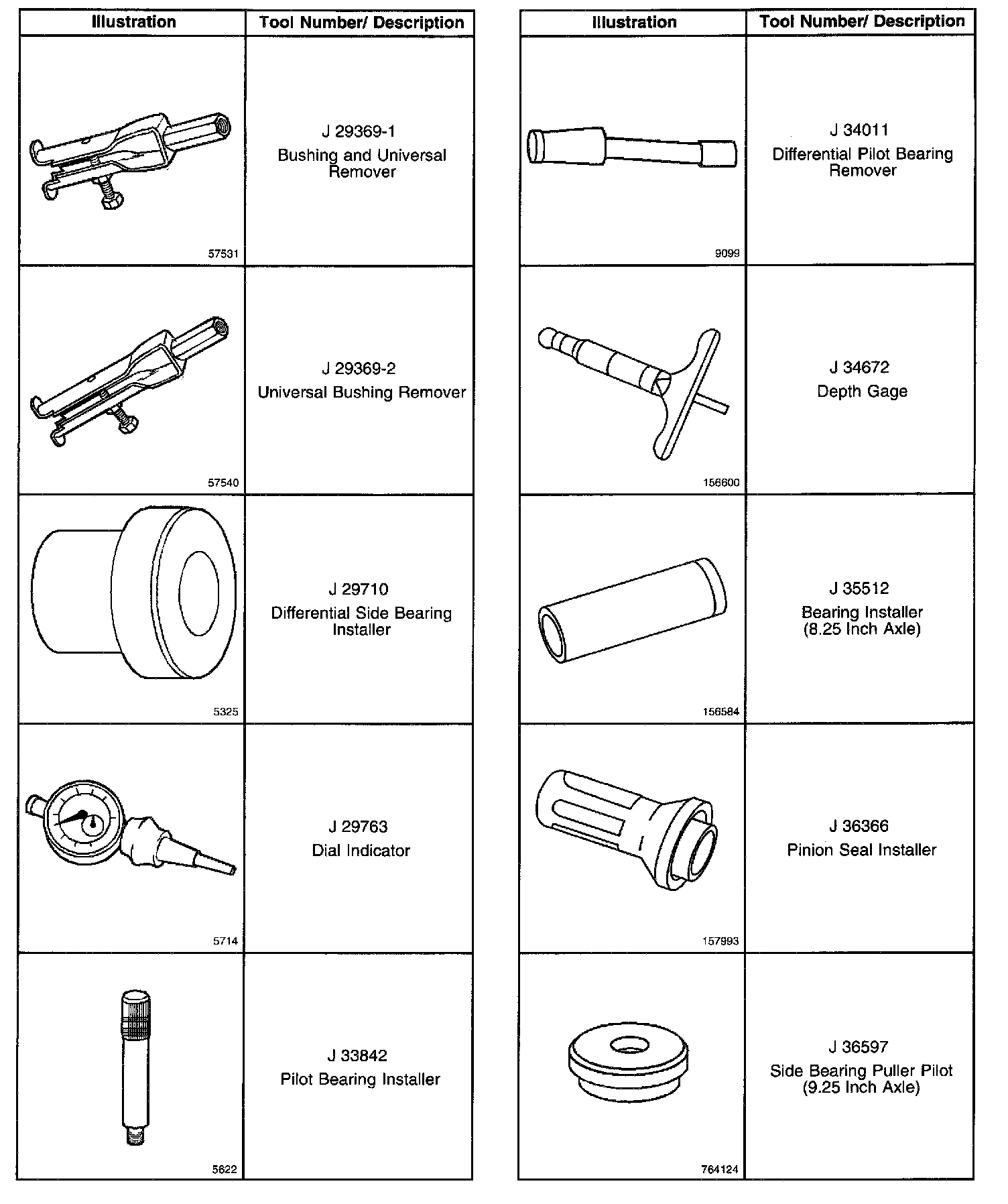 | Illustration | Tool Number/ Description |
|---|---|
| 57531 | J 29369-1 Bushing and Universal Remover |
| 57540 | J 29369-2 Universal Bushing Remover |
| 5325 | J 29710 Differential Side Bearing Installer |
| 5714 | J 29763 Dial Indicator |
| 5622 | J 33842 Pilot Bearing Installer |

| Illustration | Tool Number/ Description |
|---|---|
| 9099 | J 34011 Differential Pilot Bearing Remover |
| 156600 | J 34672 Depth Gage |
| 156584 | J 35512 Bearing Installer (8.25 Inch Axle) |
| 157993 | J 36366 Pinion Seal Installer |
| 764124 | J 36597 Side Bearing Puller Pilot (9.25 Inch Axle) |