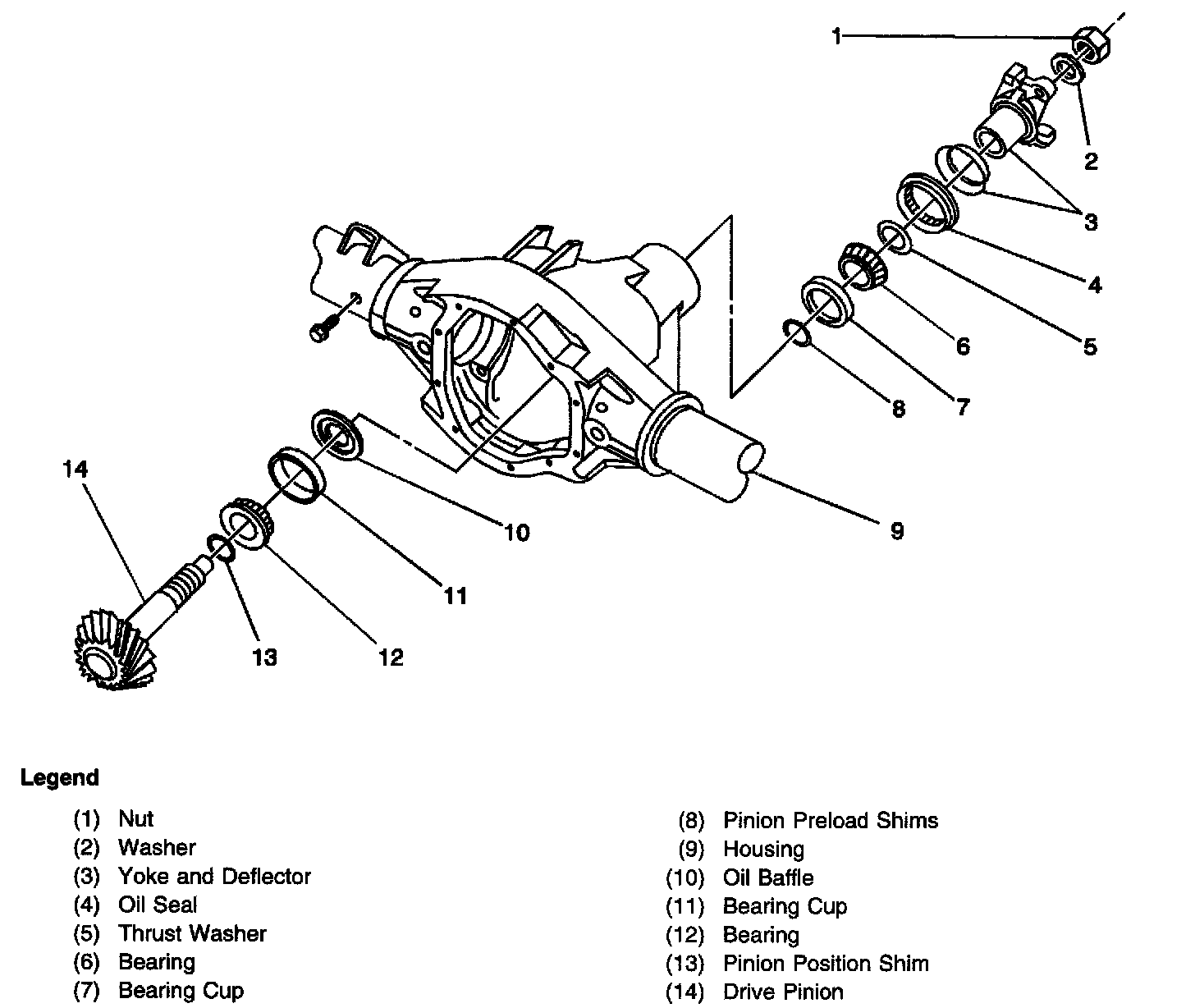 1
2
3
4
5
6
7
8
9
10
11
12
13
14

Legend

(1) Nut
(2) Washer
(3) Yoke and Deflector
(4) Oil Seal
(5) Thrust Washer
(6) Bearing
(7) Bearing Cup

(8) Pinion Preload Shims
(9) Housing
(10) Oil Baffle
(11) Bearing Cup
(12) Bearing
(13) Pinion Position Shim
(14) Drive Pinion