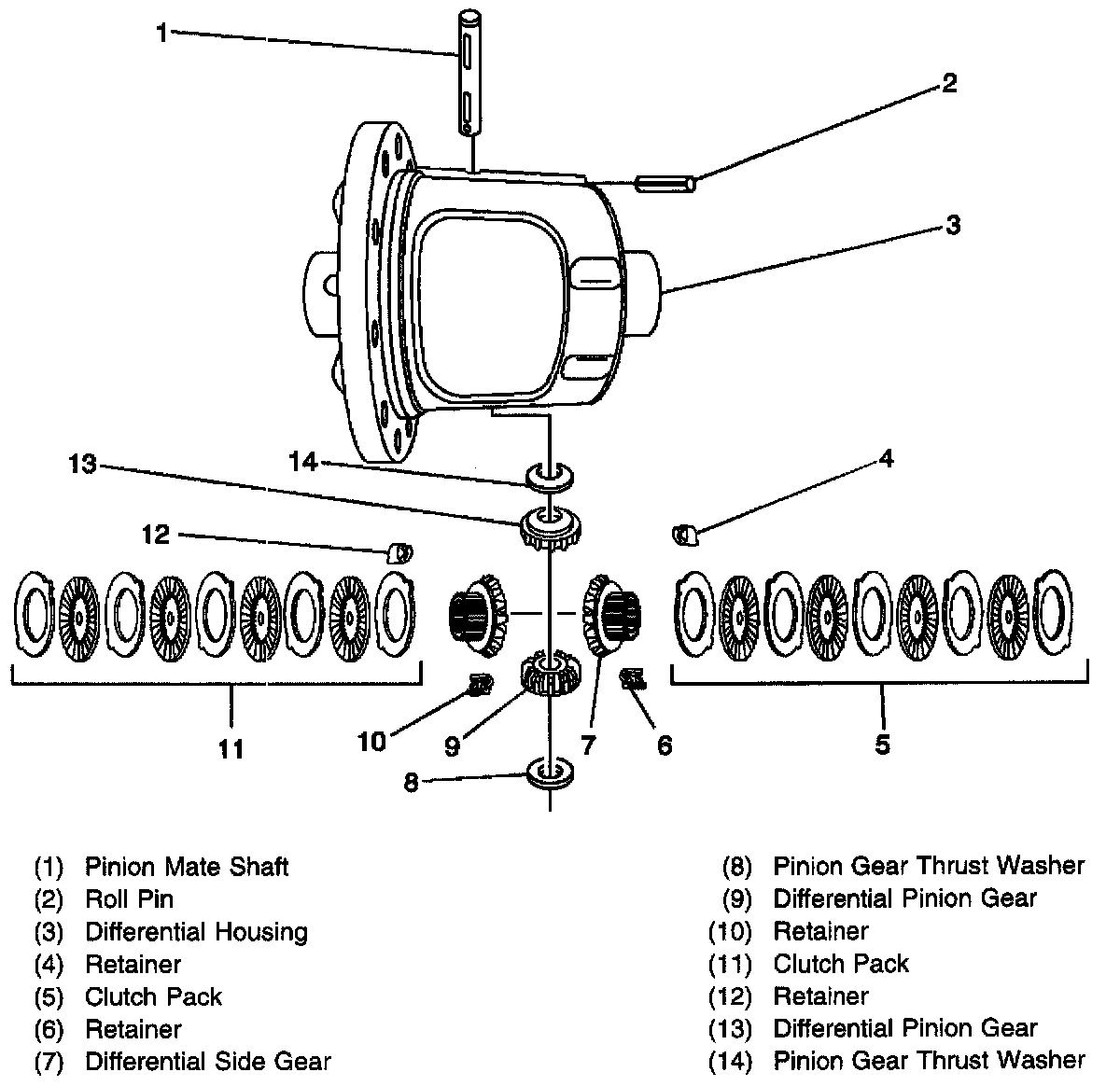 1
2
3
14
13
4
12
11
10
9
7
6
5
8

(1) Pinion Mate Shaft
(2) Roll Pin
(3) Differential Housing
(4) Retainer
(5) Clutch Pack
(6) Retainer
(7) Differential Side Gear

(8) Pinion Gear Thrust Washer
(9) Differential Pinion Gear
(10) Retainer
(11) Clutch Pack
(12) Retainer
(13) Differential Pinion Gear
(14) Pinion Gear Thrust Washer