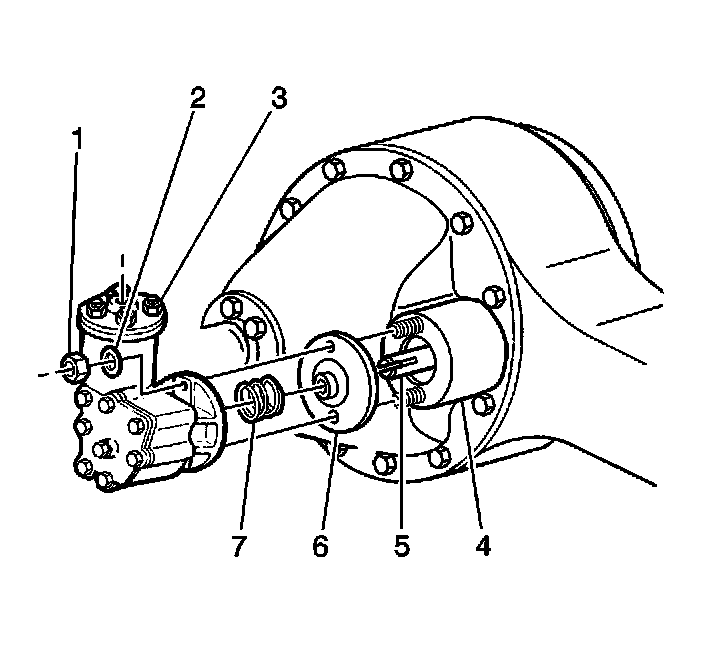 1
2
3
7
6
5
4