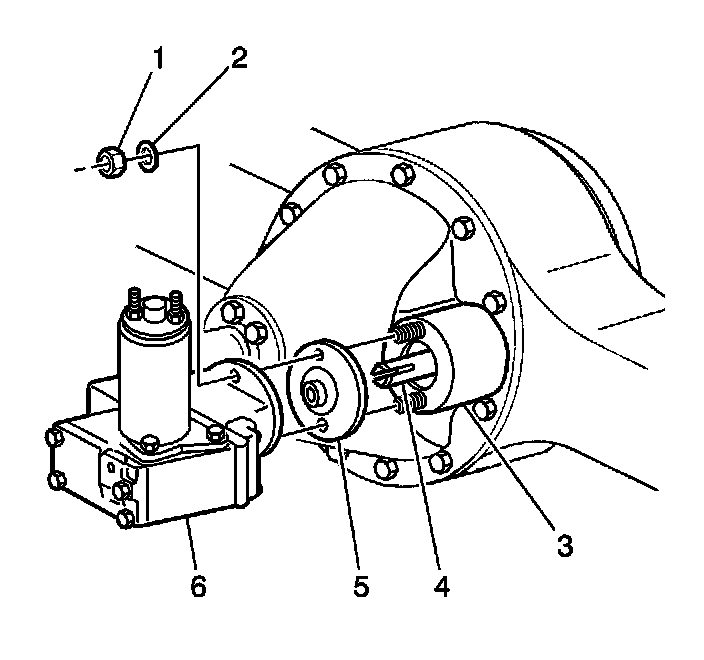 1
2
3
4
5
6