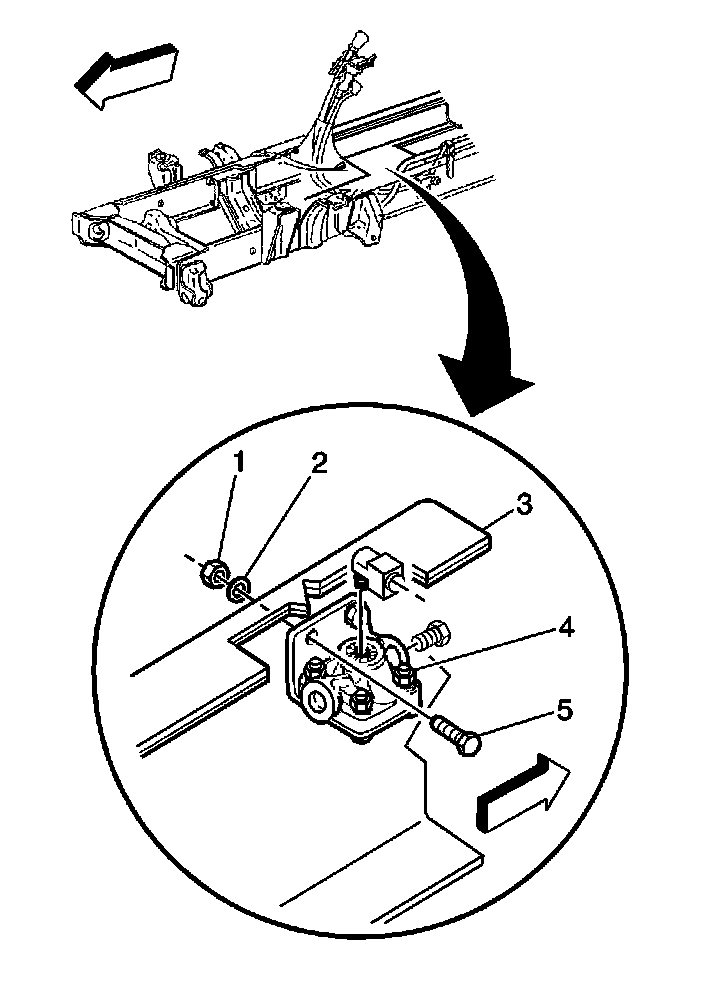 1
2
3
4
5